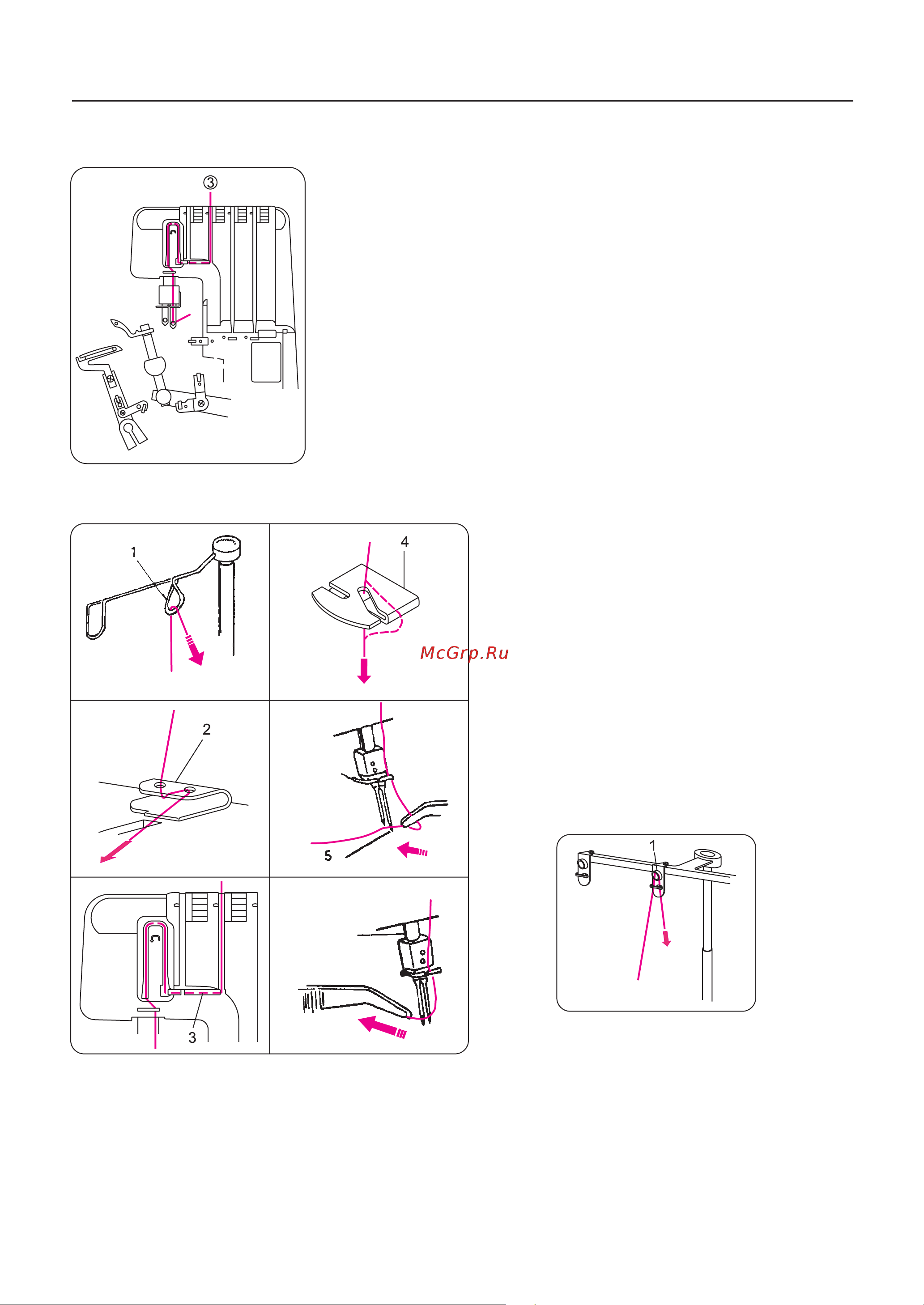 ③

1

4

McGrp.Ru

2

5

3

1