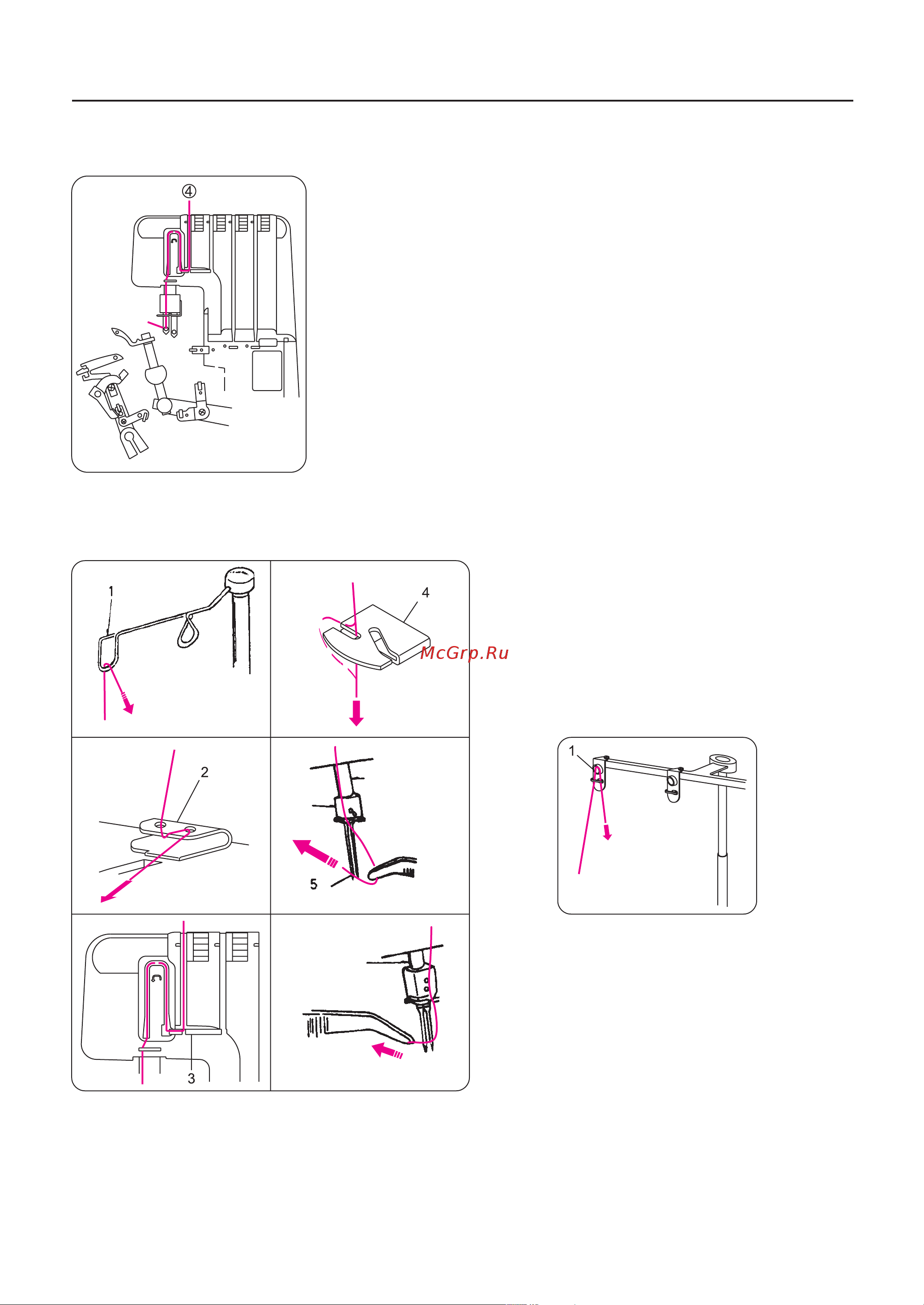 ④

1

4

McGrp.Ru

2

5

3

1