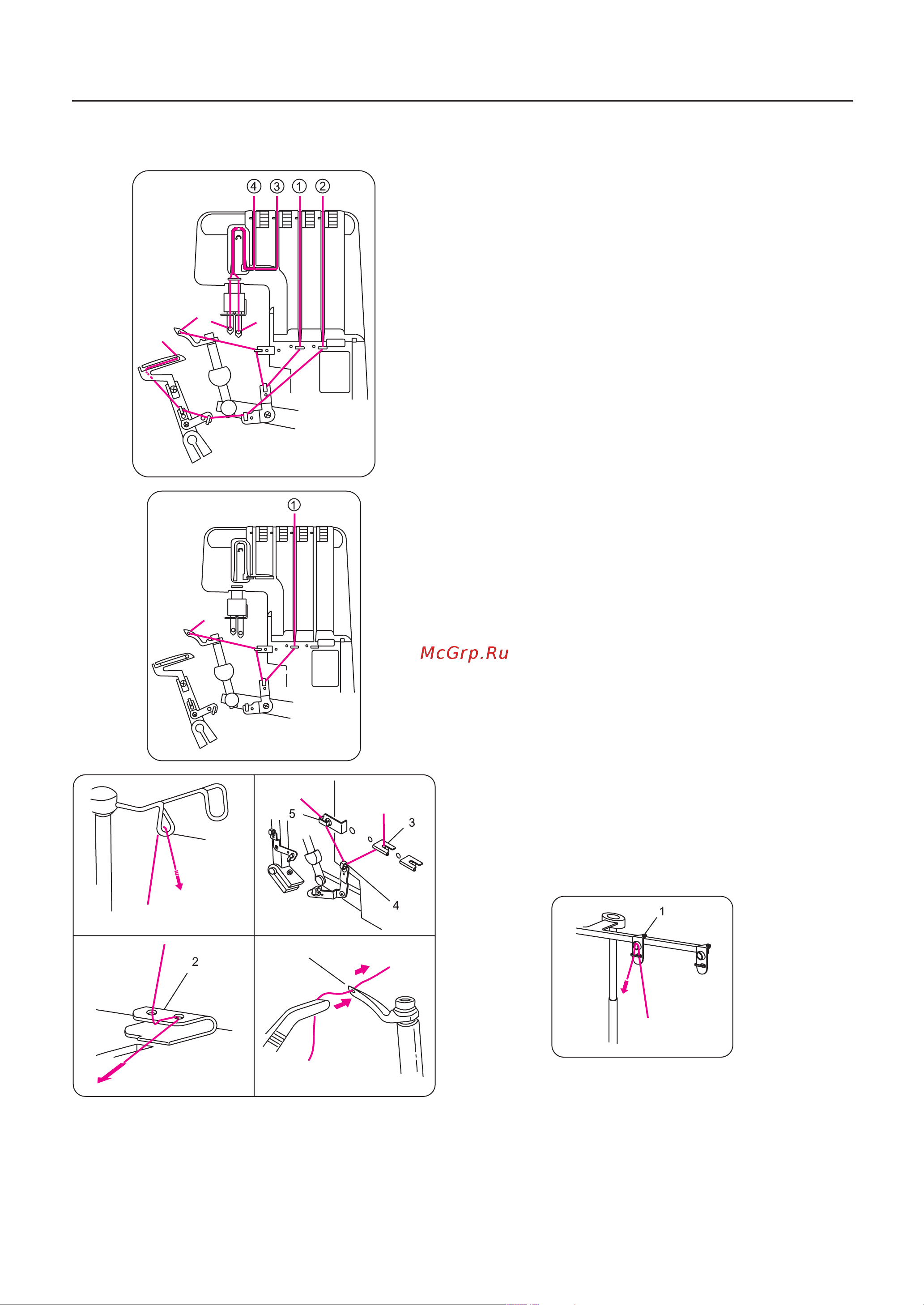 ④ ③ ① ②

①

McGrp.Ru

5
3
4

2

1