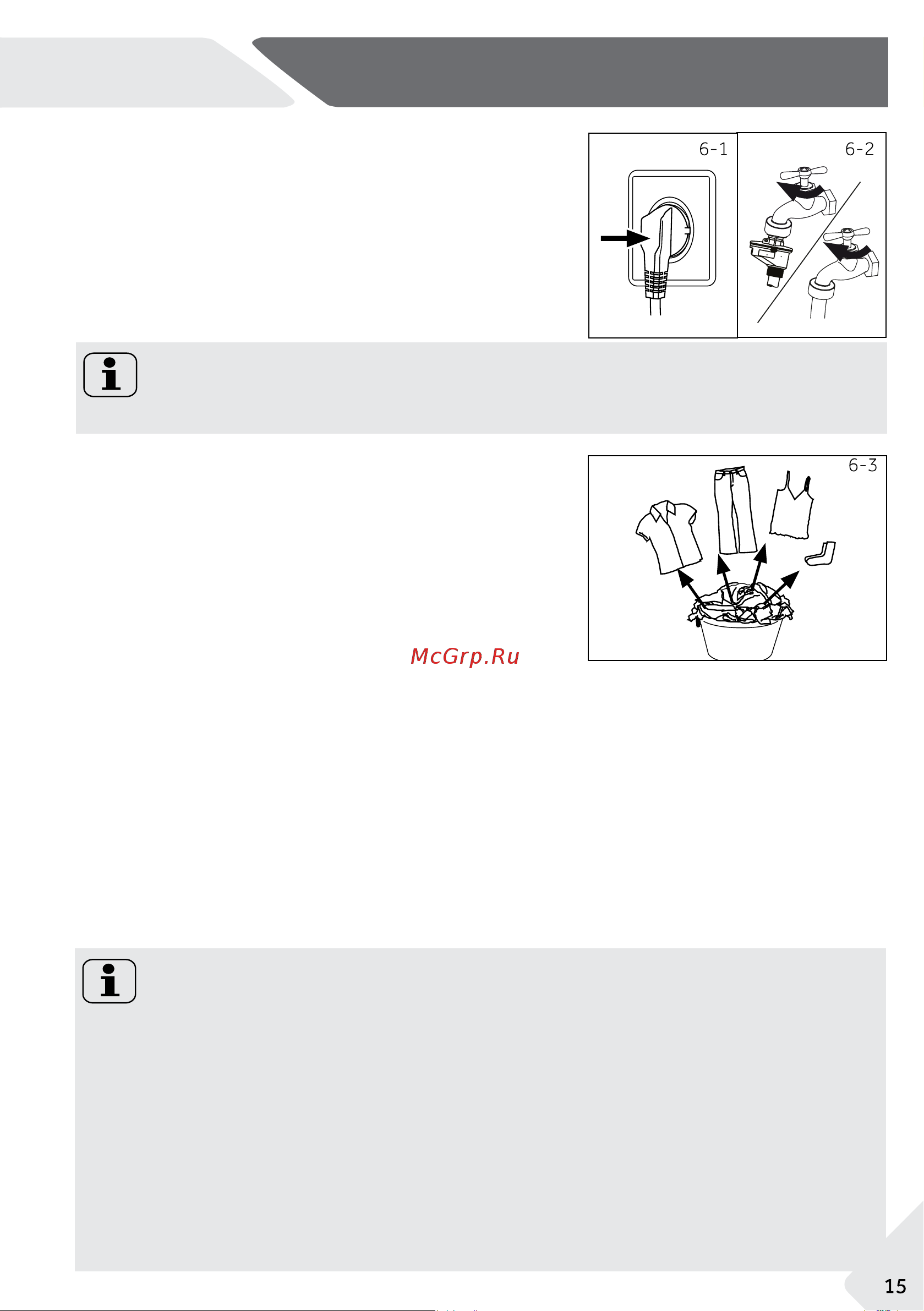 6-1

6-2

6-3

McGrp.Ru

15