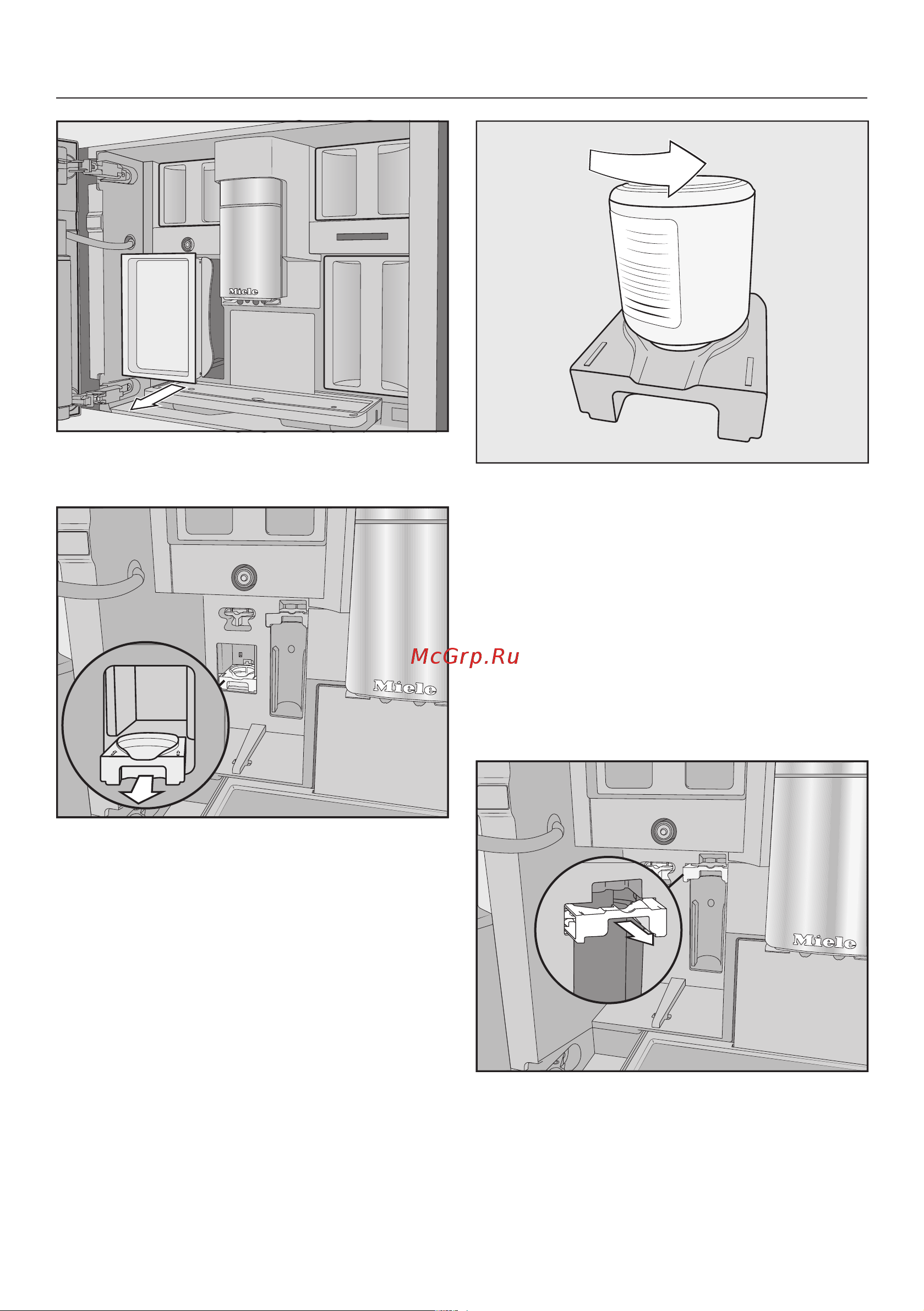 Miele

McGrp.Ru

Miele

Miele