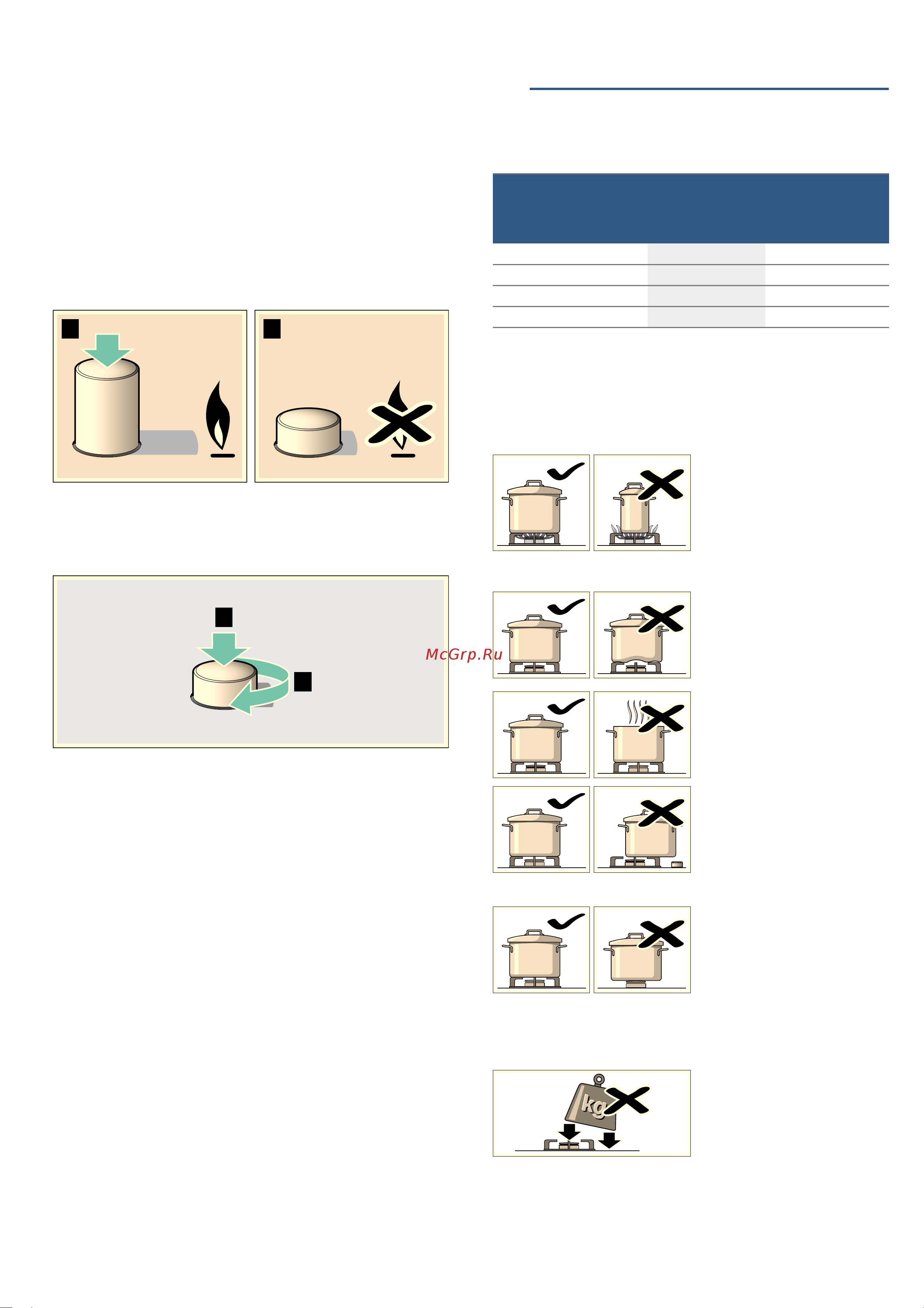 McGrp.Ru

kg