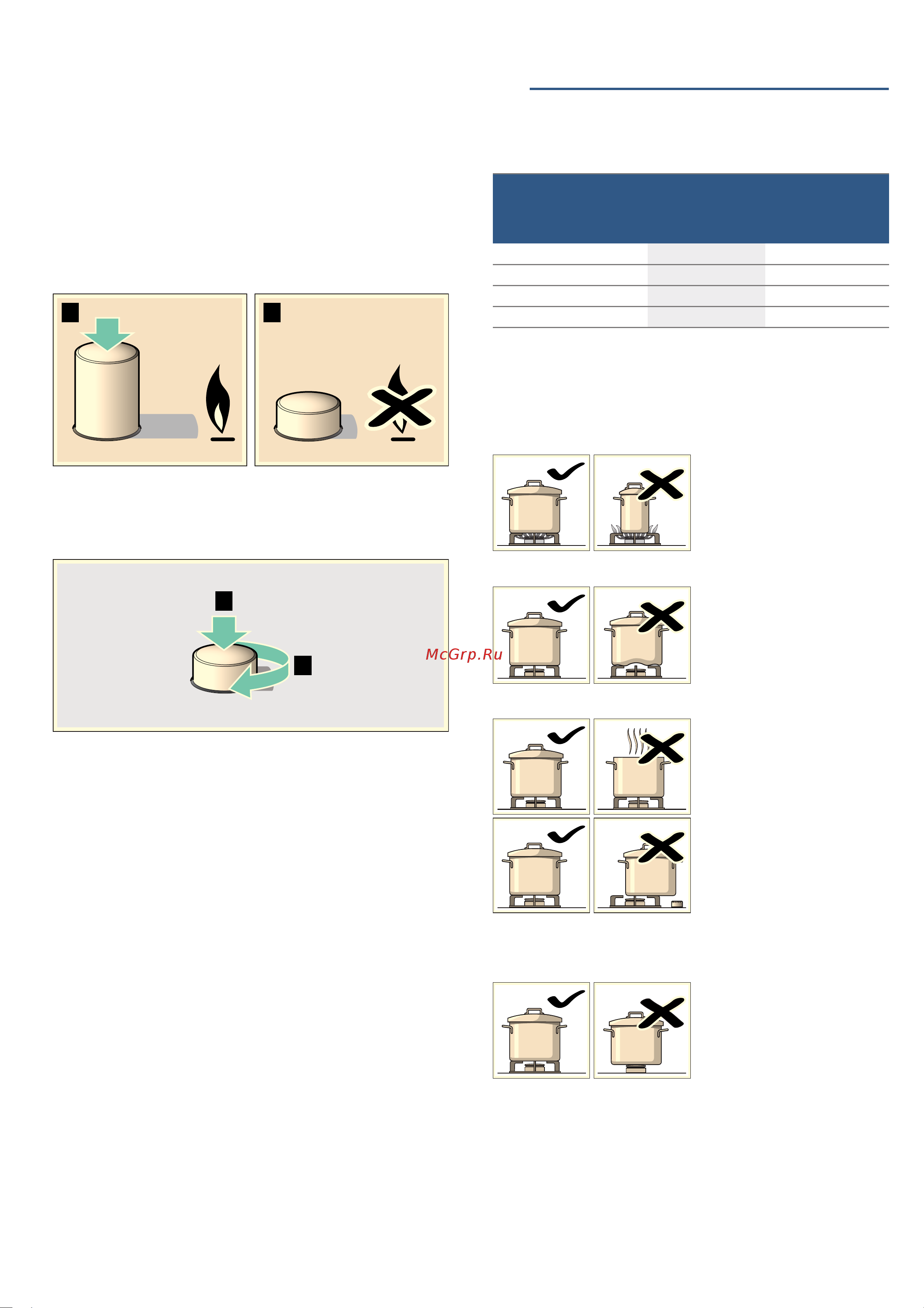 McGrp.Ru