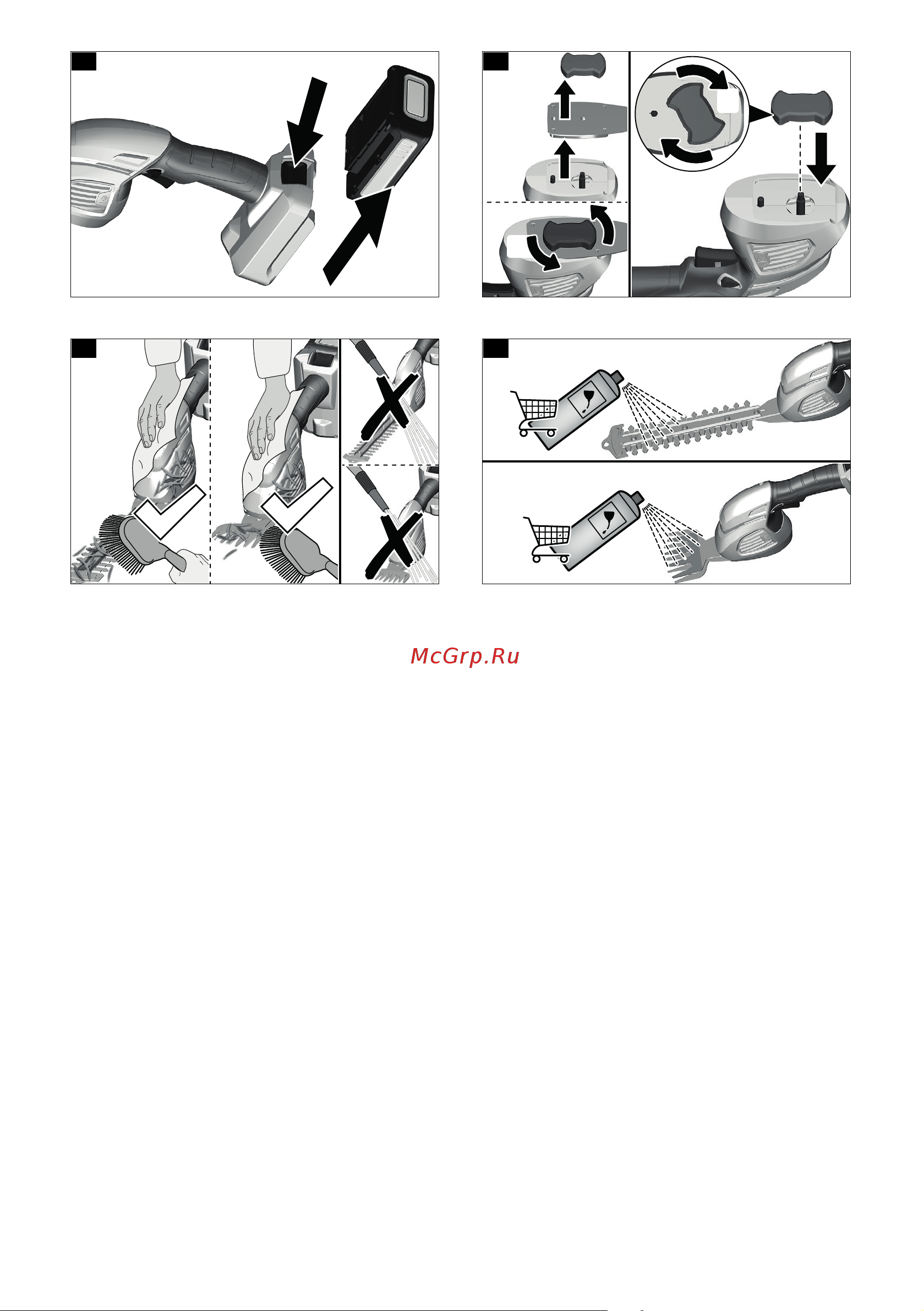 McGrp.Ru