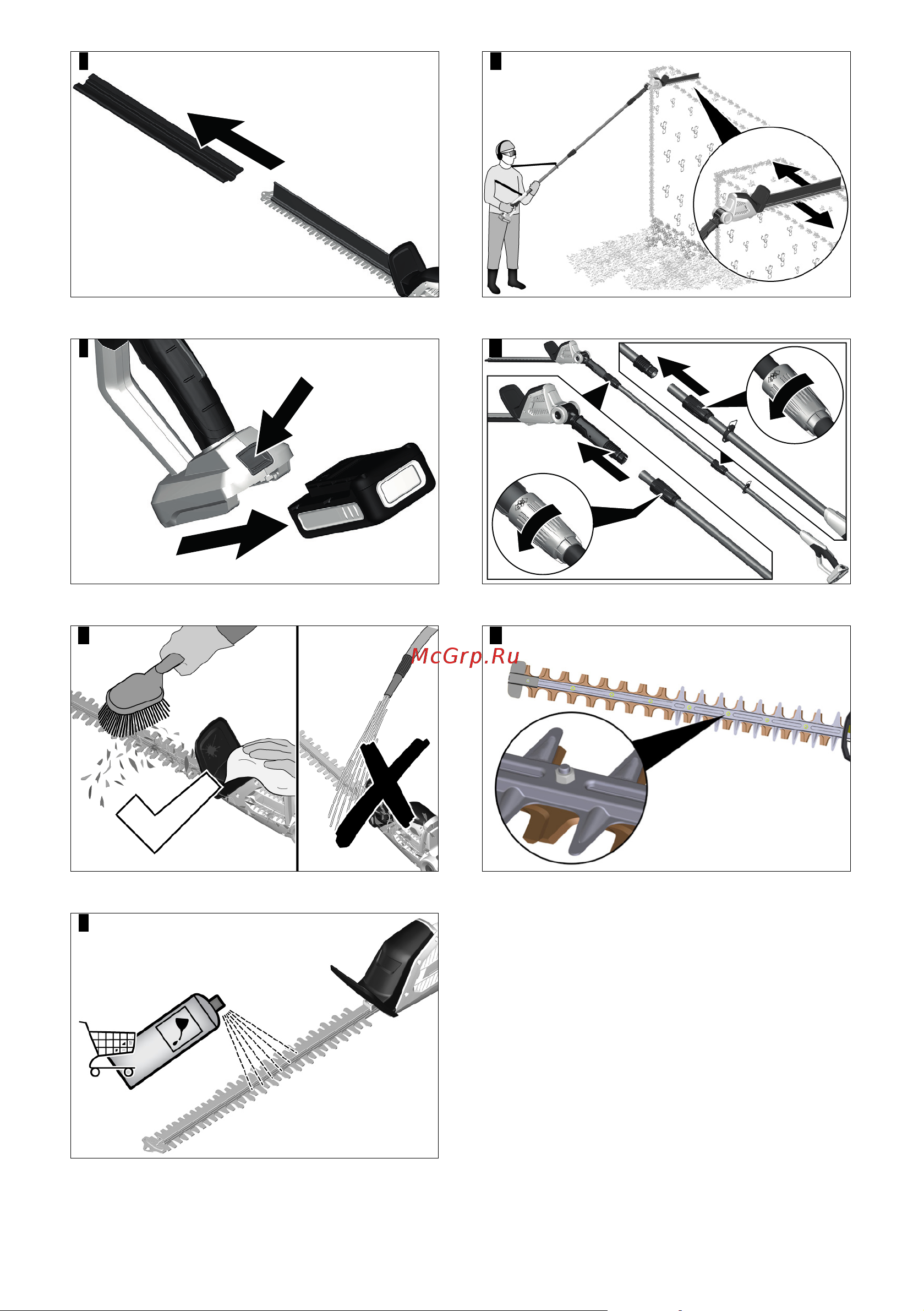 McGrp.Ru