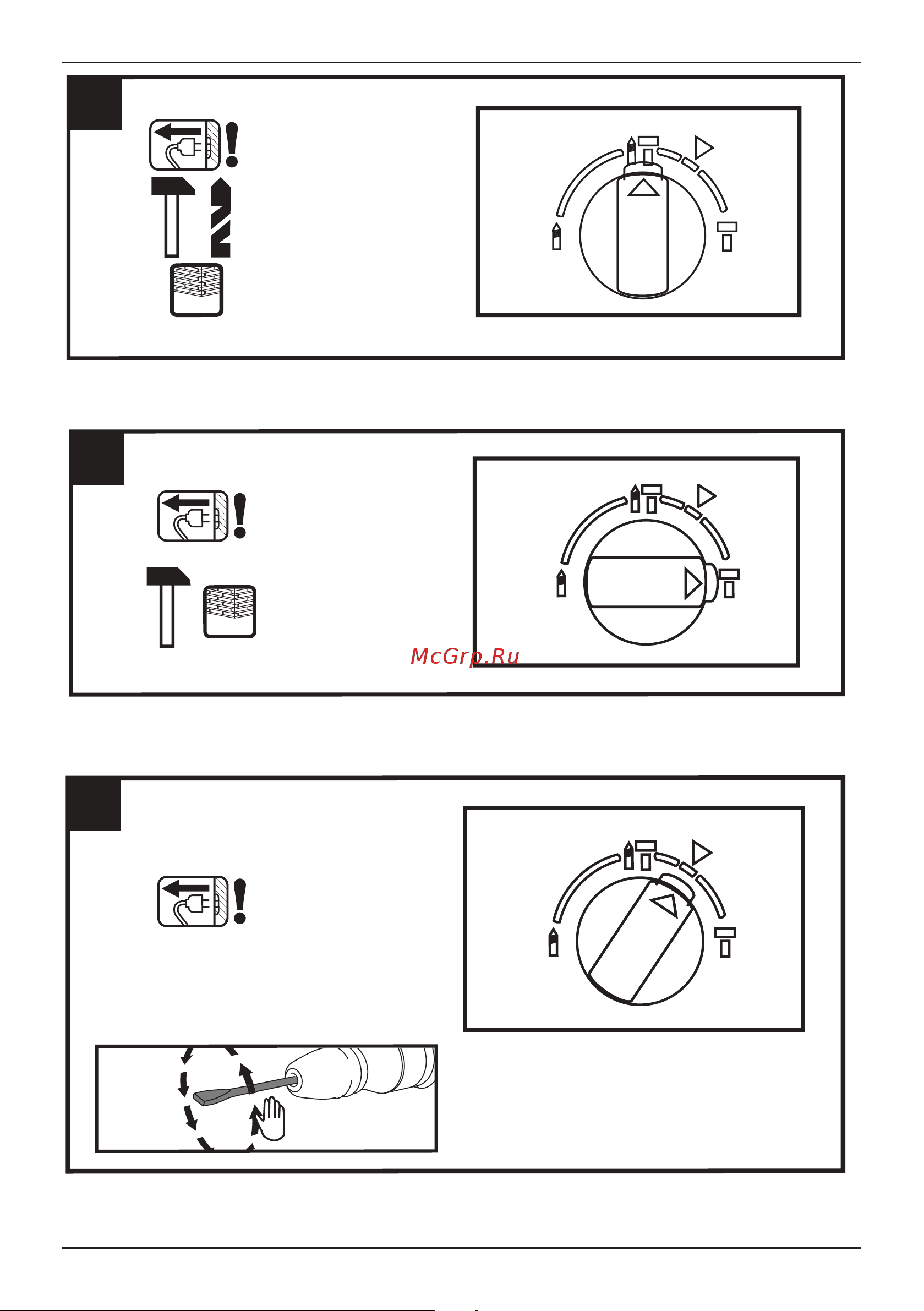 McGrp.Ru