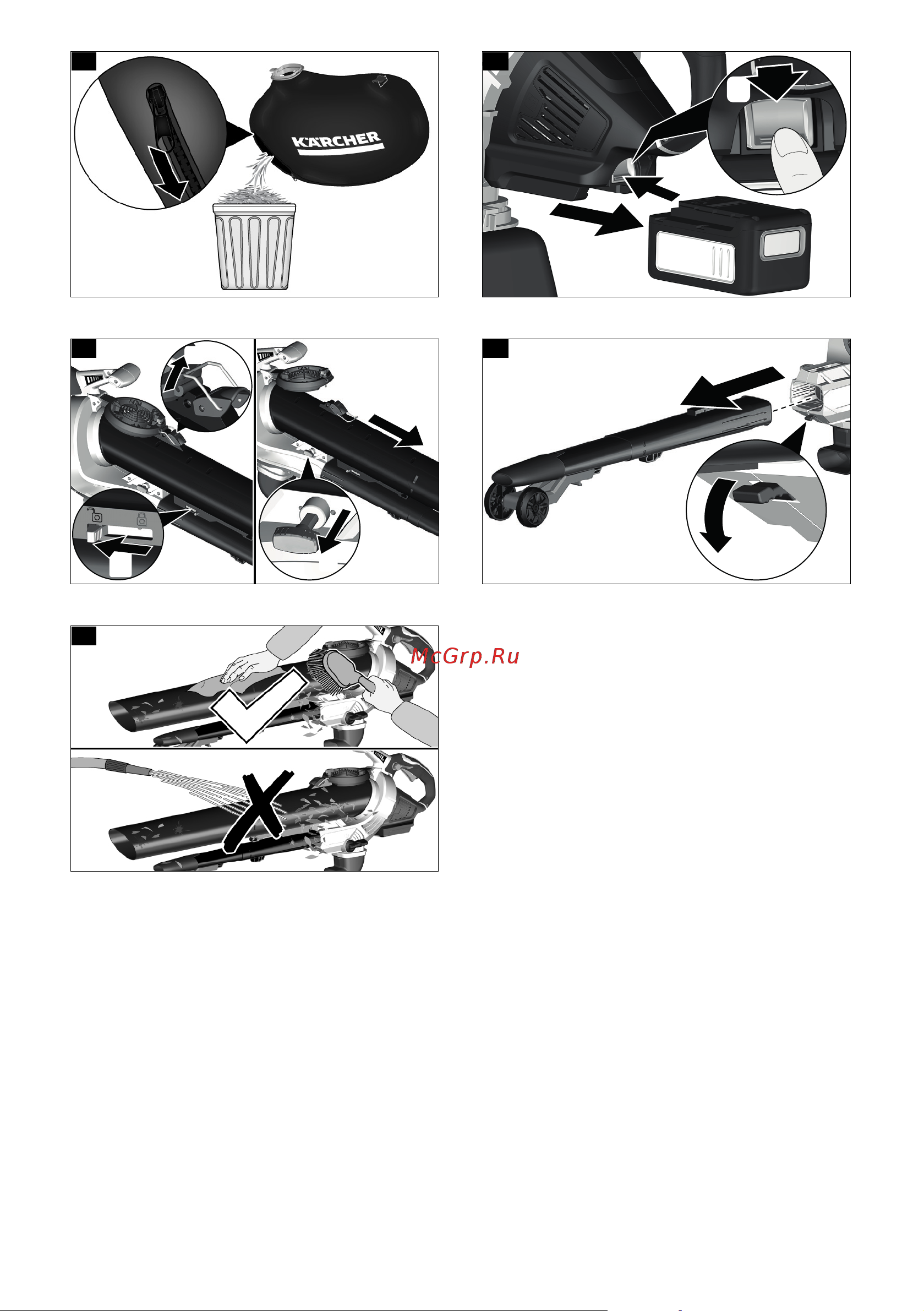 KÄRCHER

McGrp.Ru