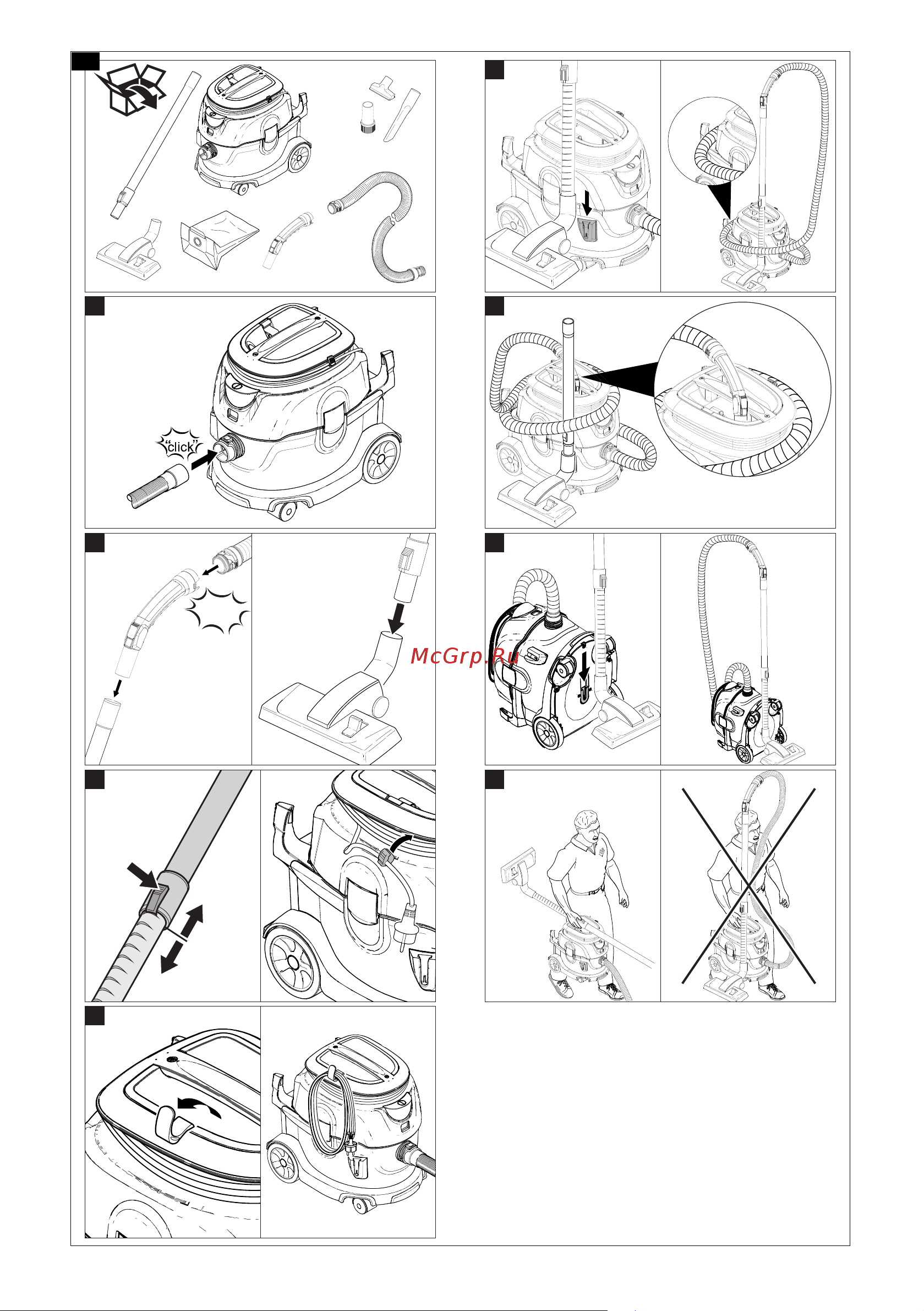 "click"

McGrp.Ru