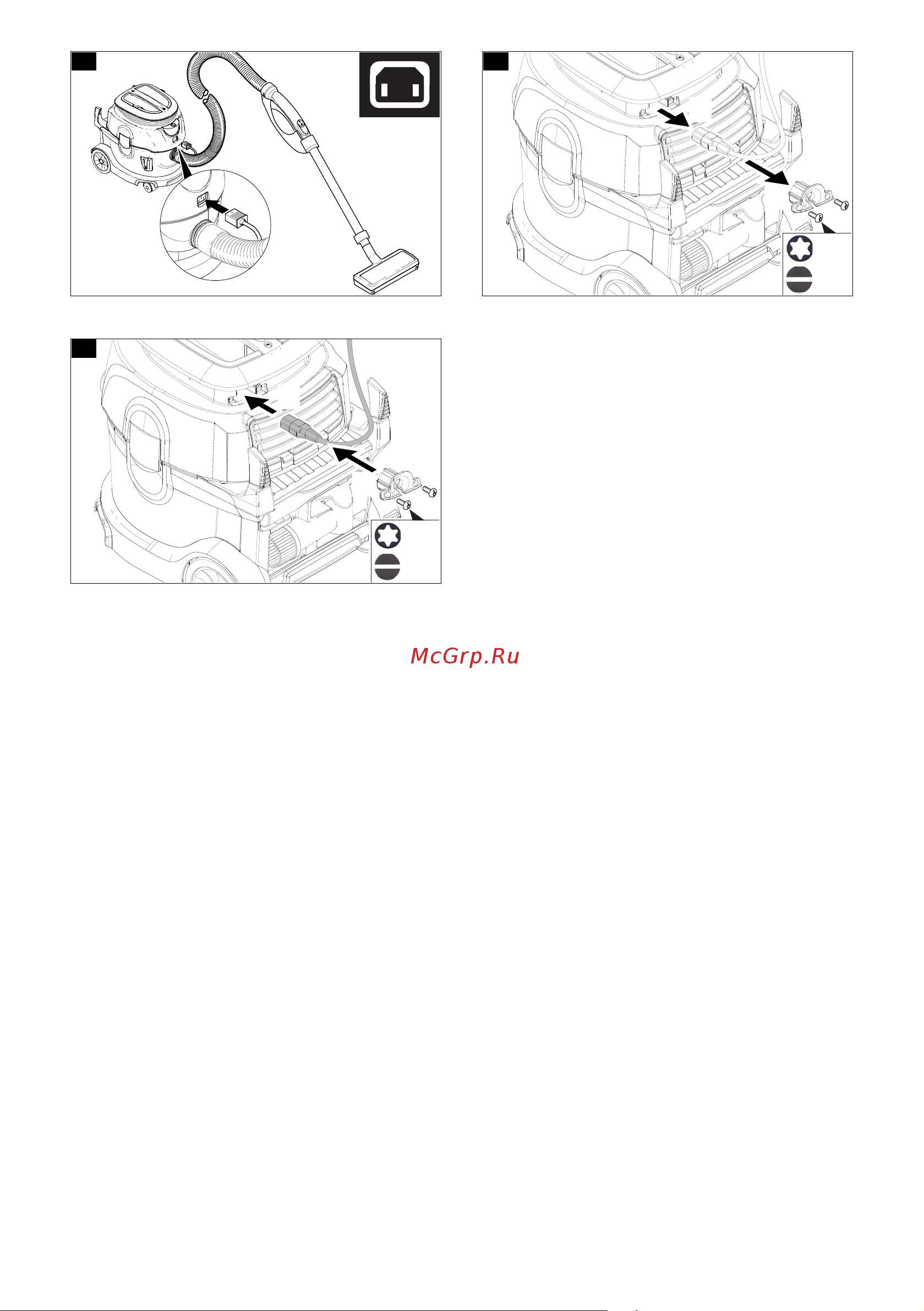 McGrp.Ru