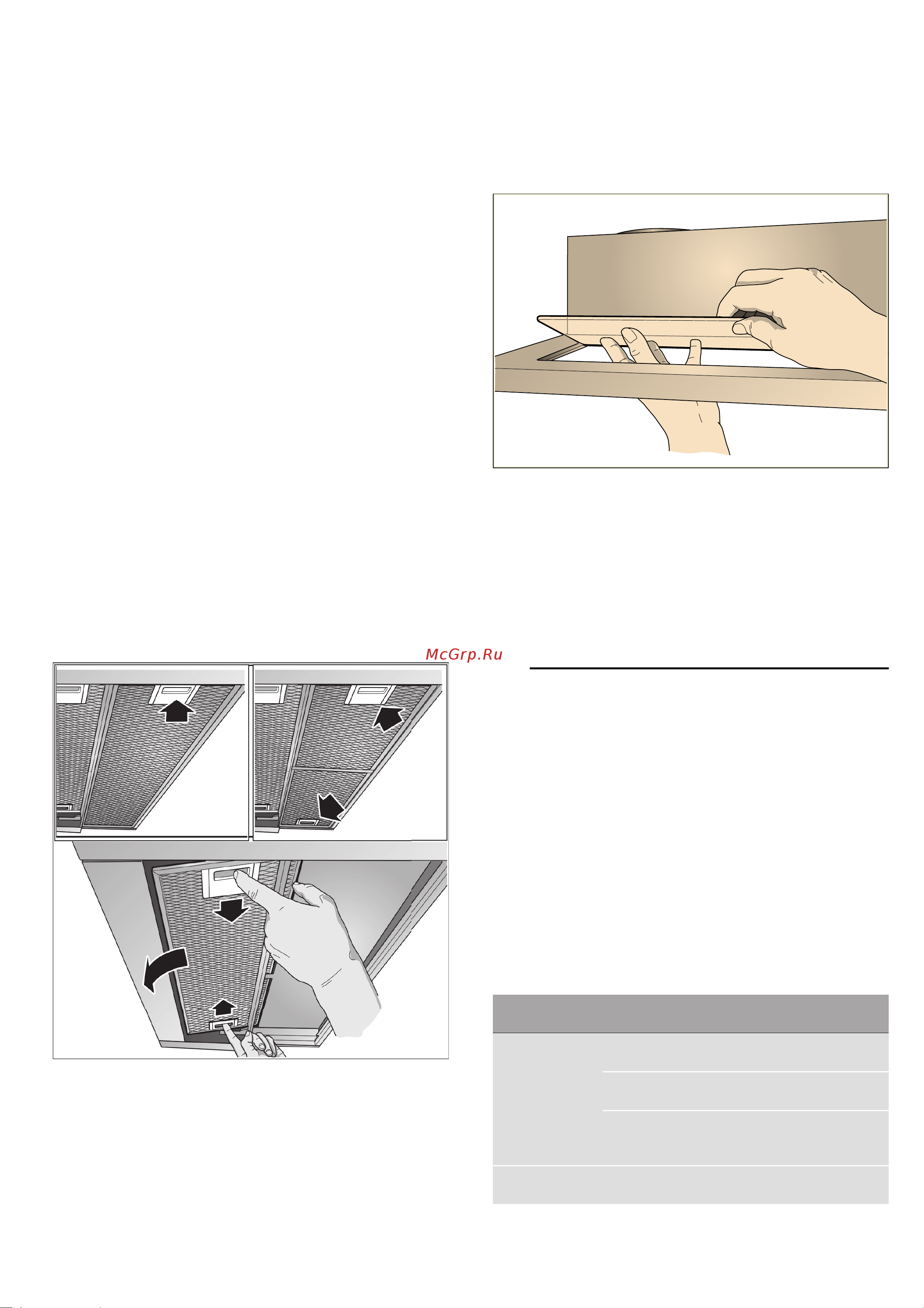 McGrp.Ru