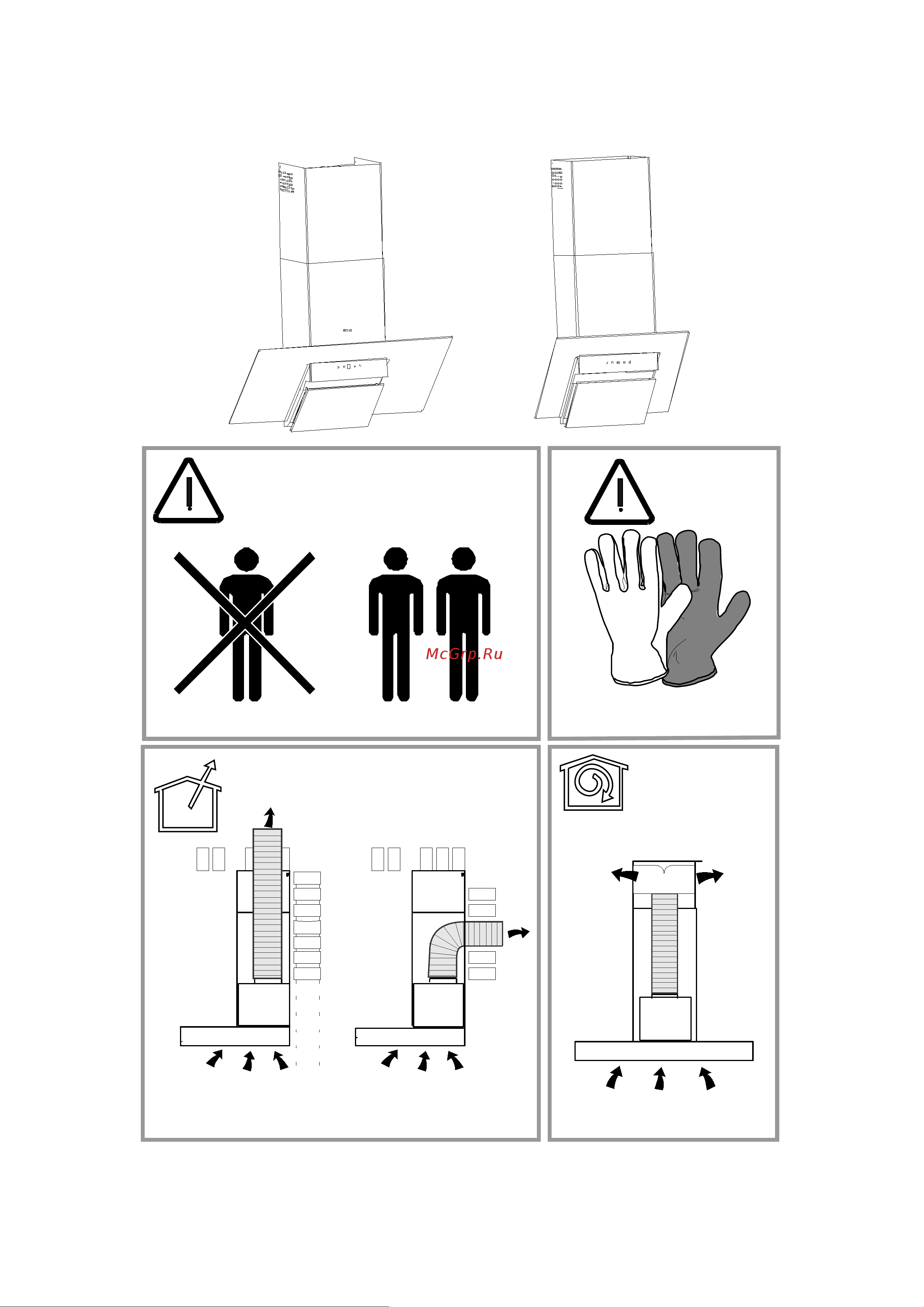 McGrp.Ru