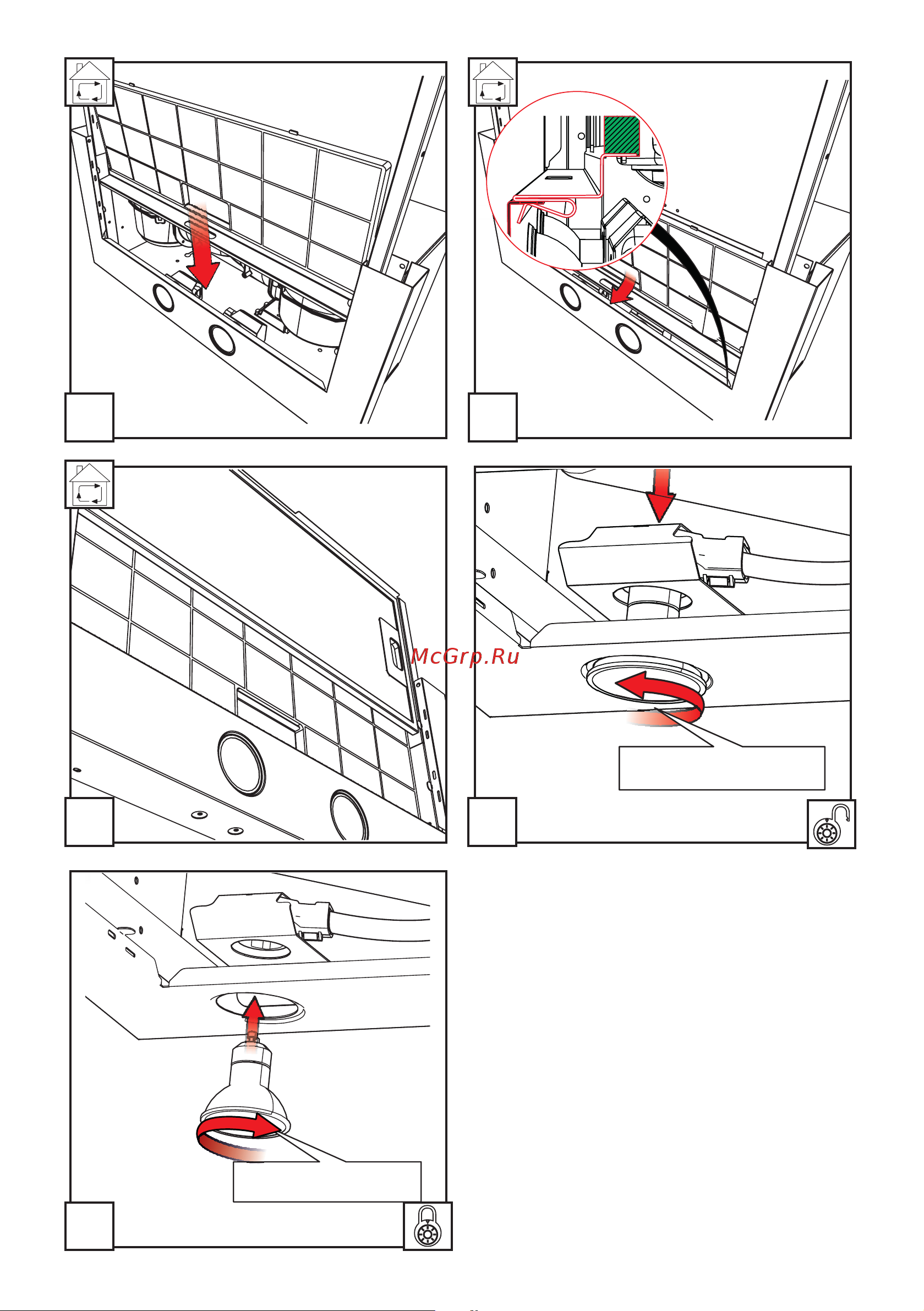 McGrp.Ru