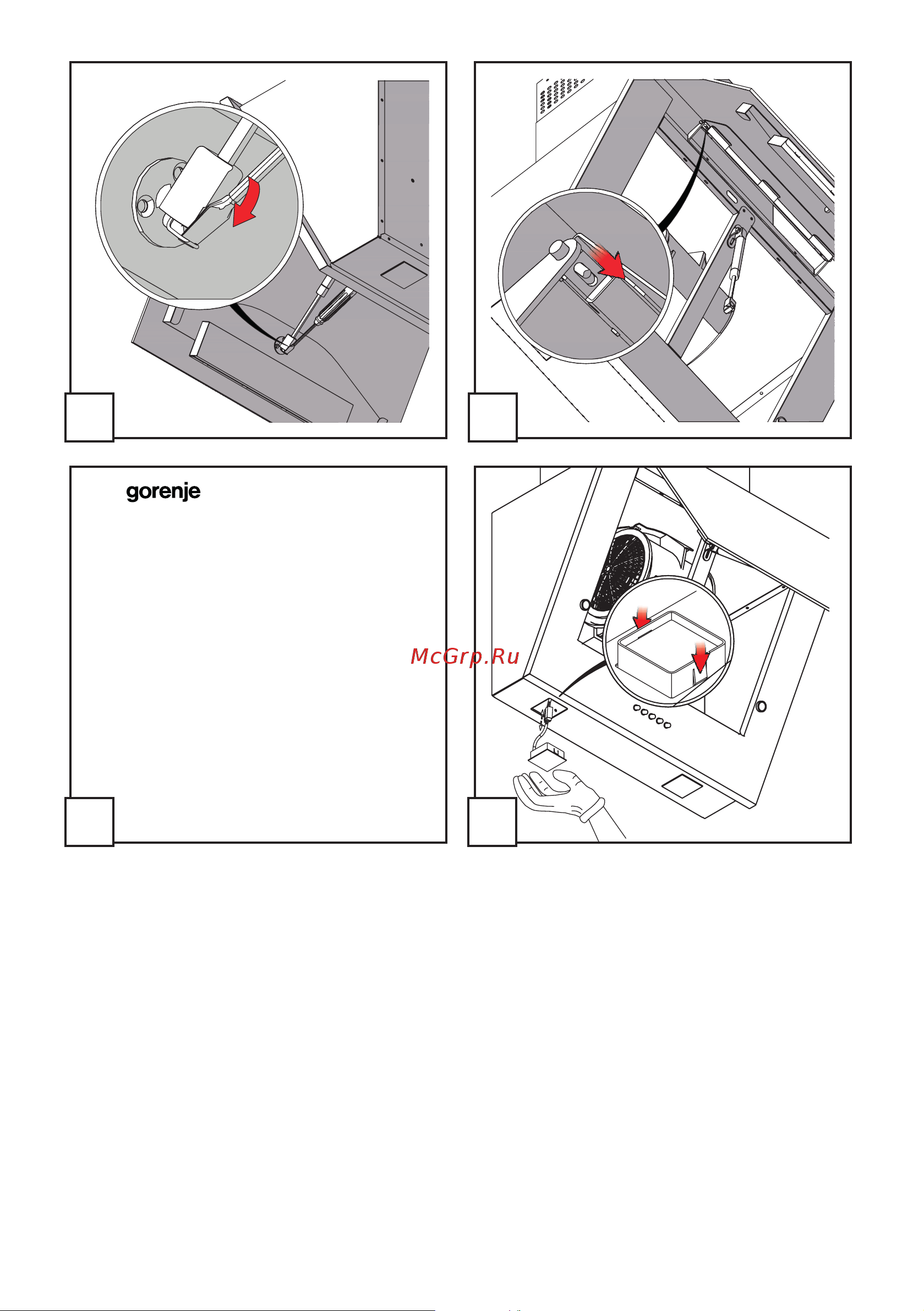 gorenje

McGrp.Ru