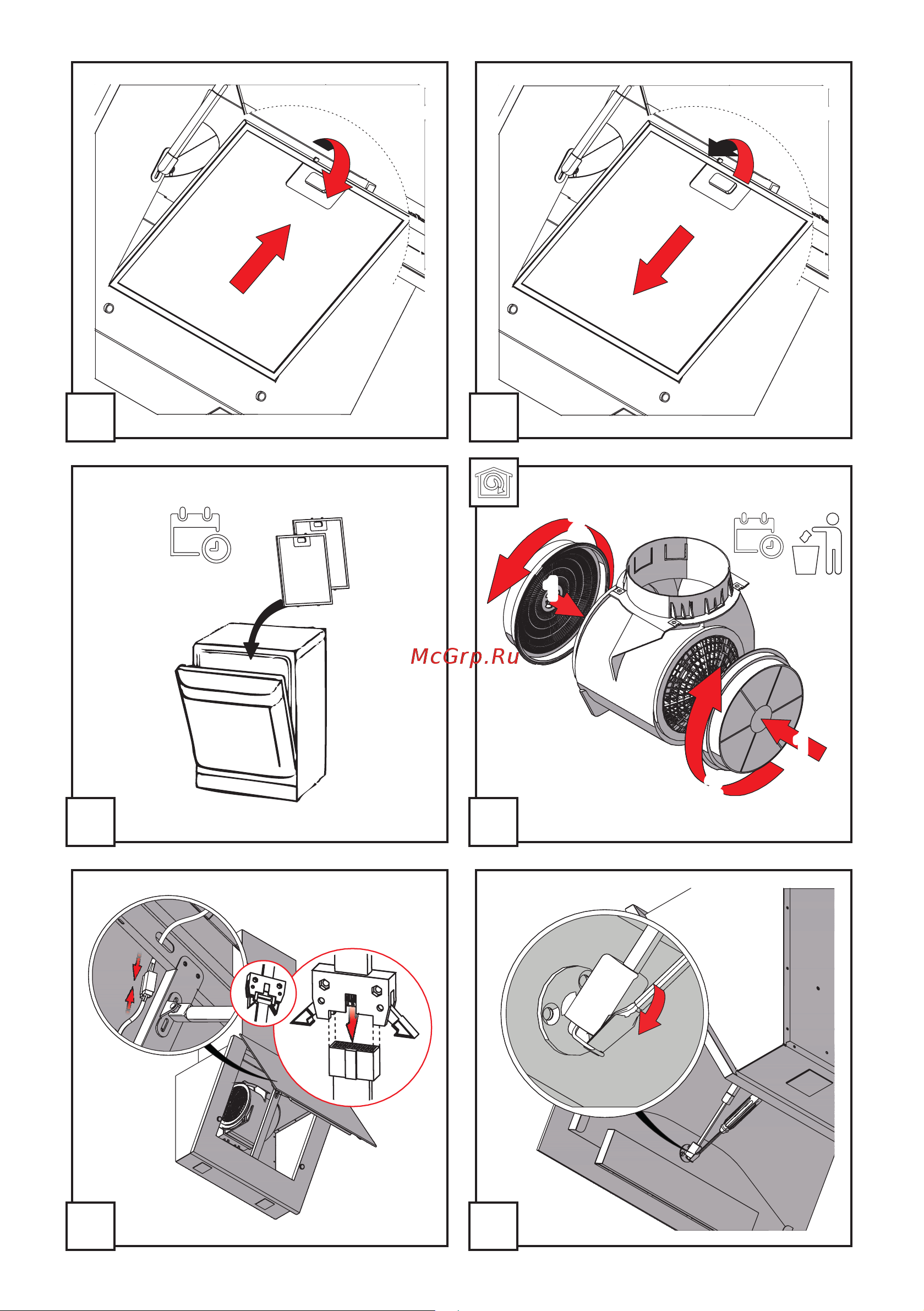 McGrp.Ru