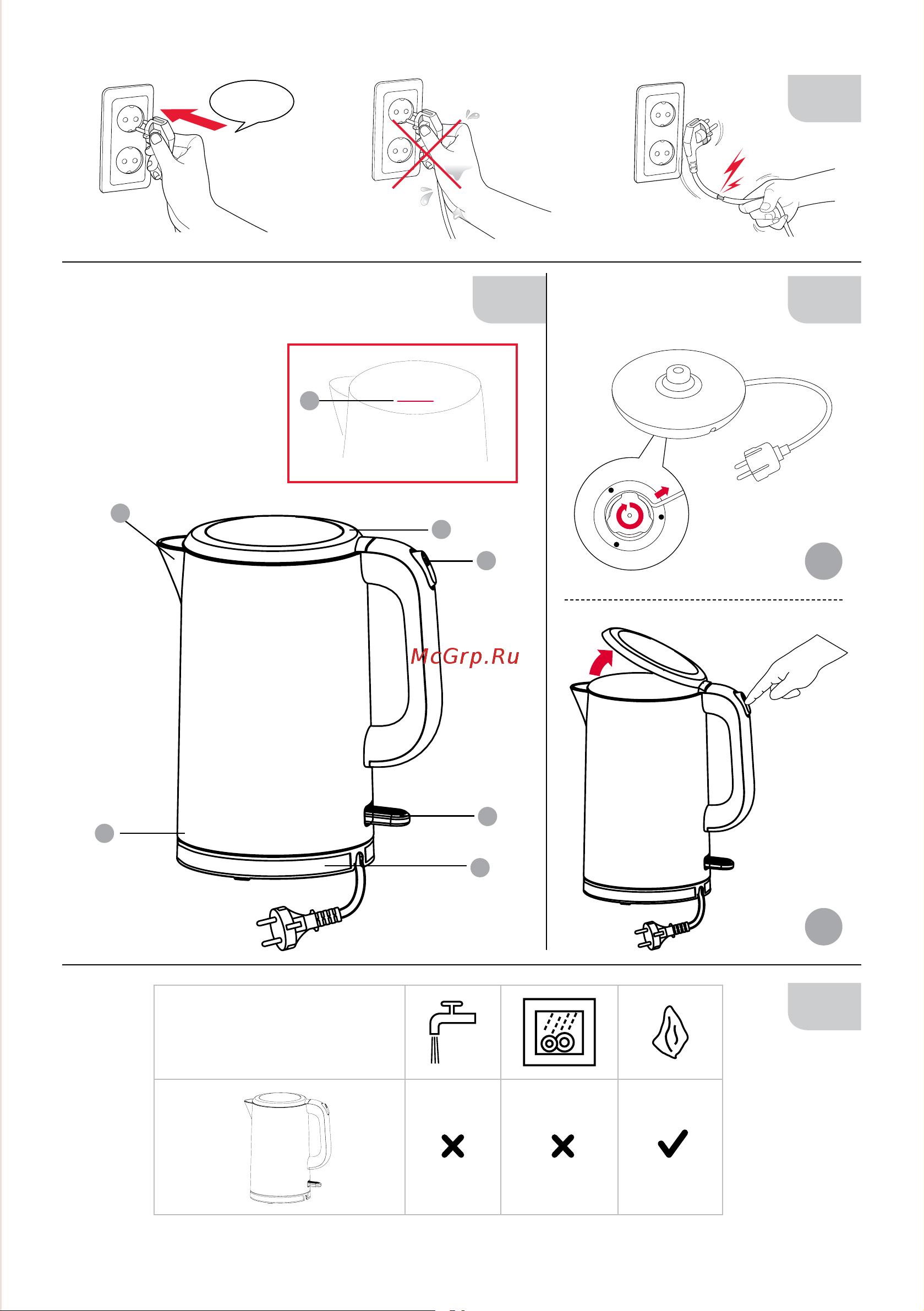 McGrp.Ru