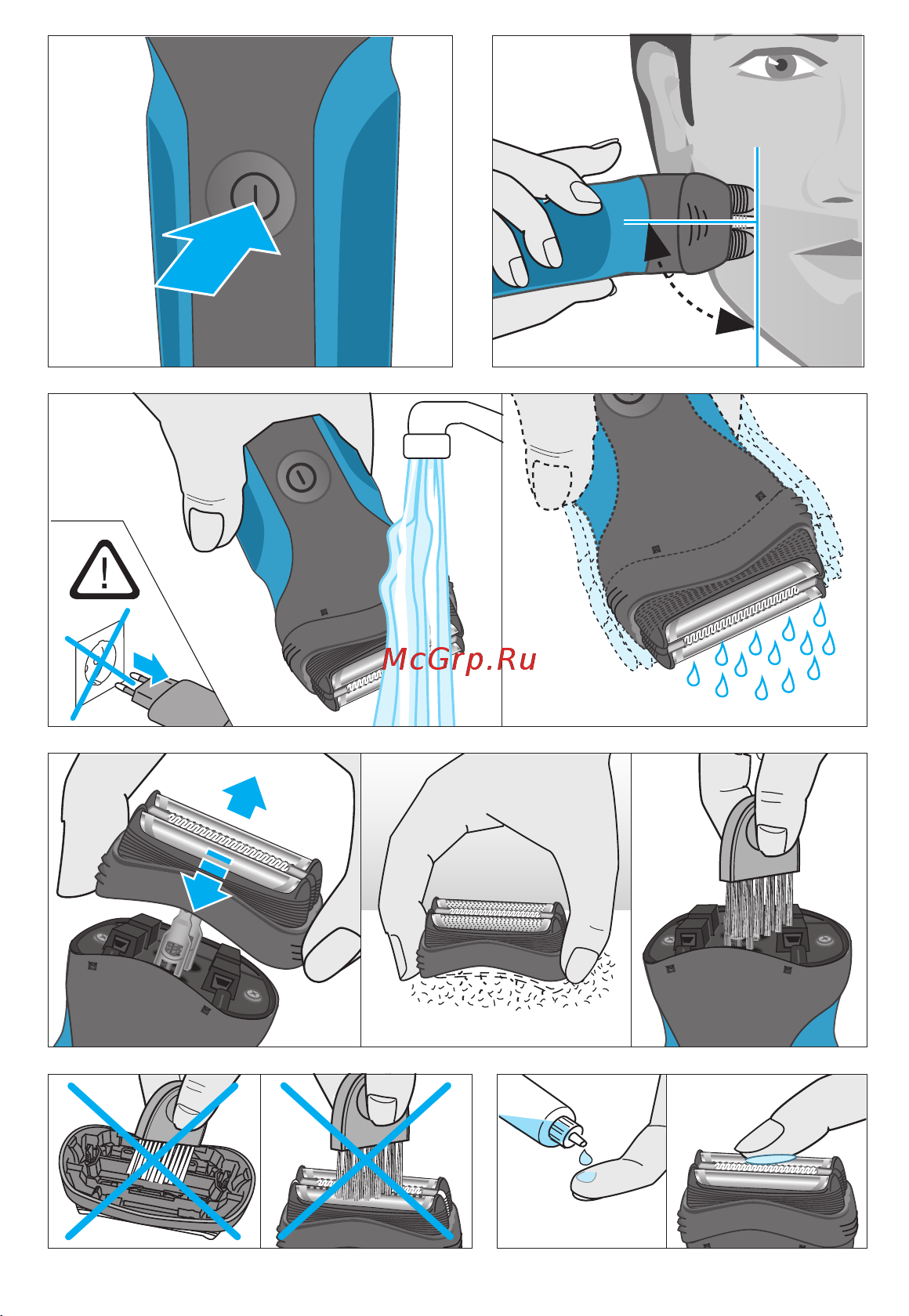 McGrp.Ru