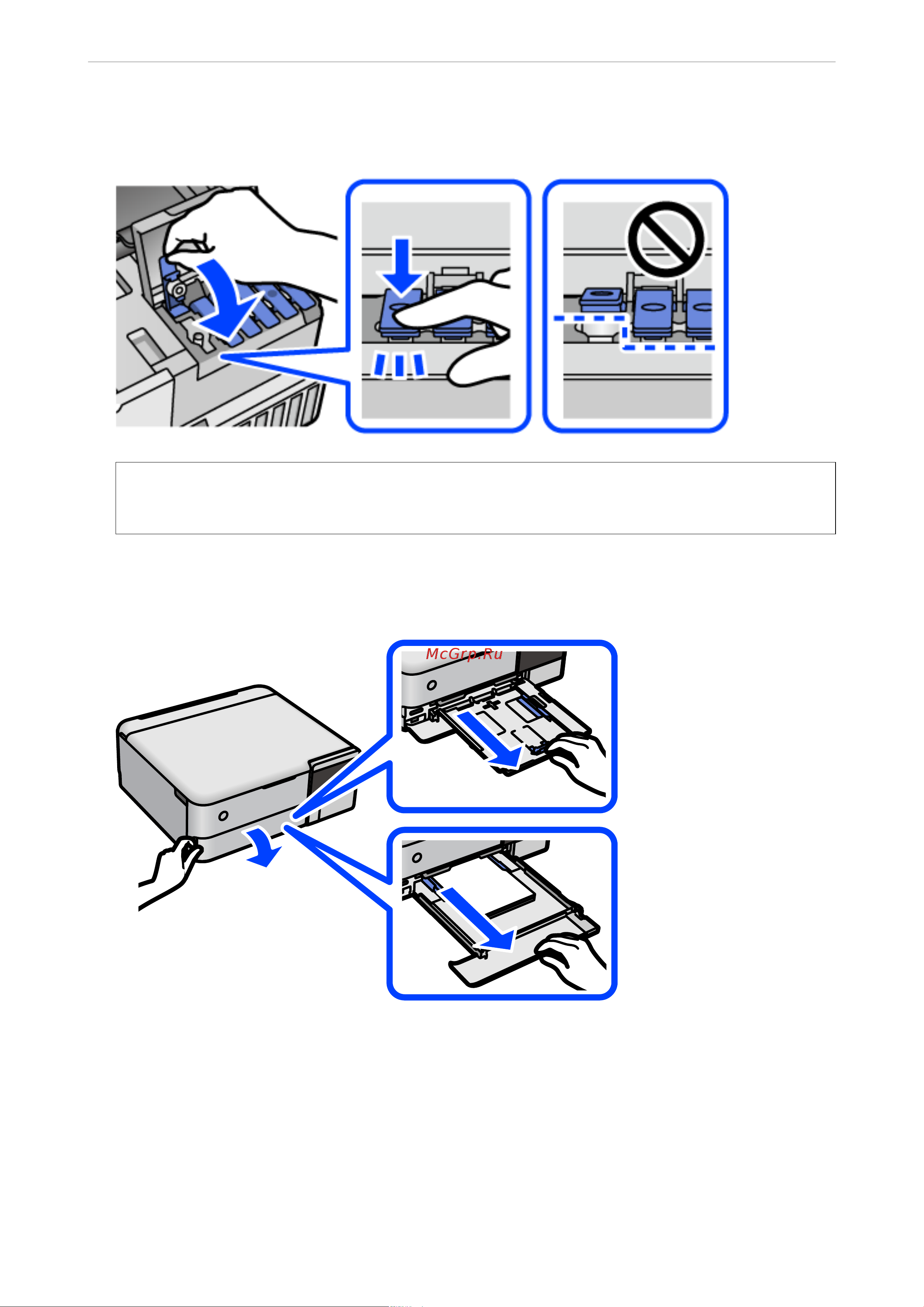 McGrp.Ru