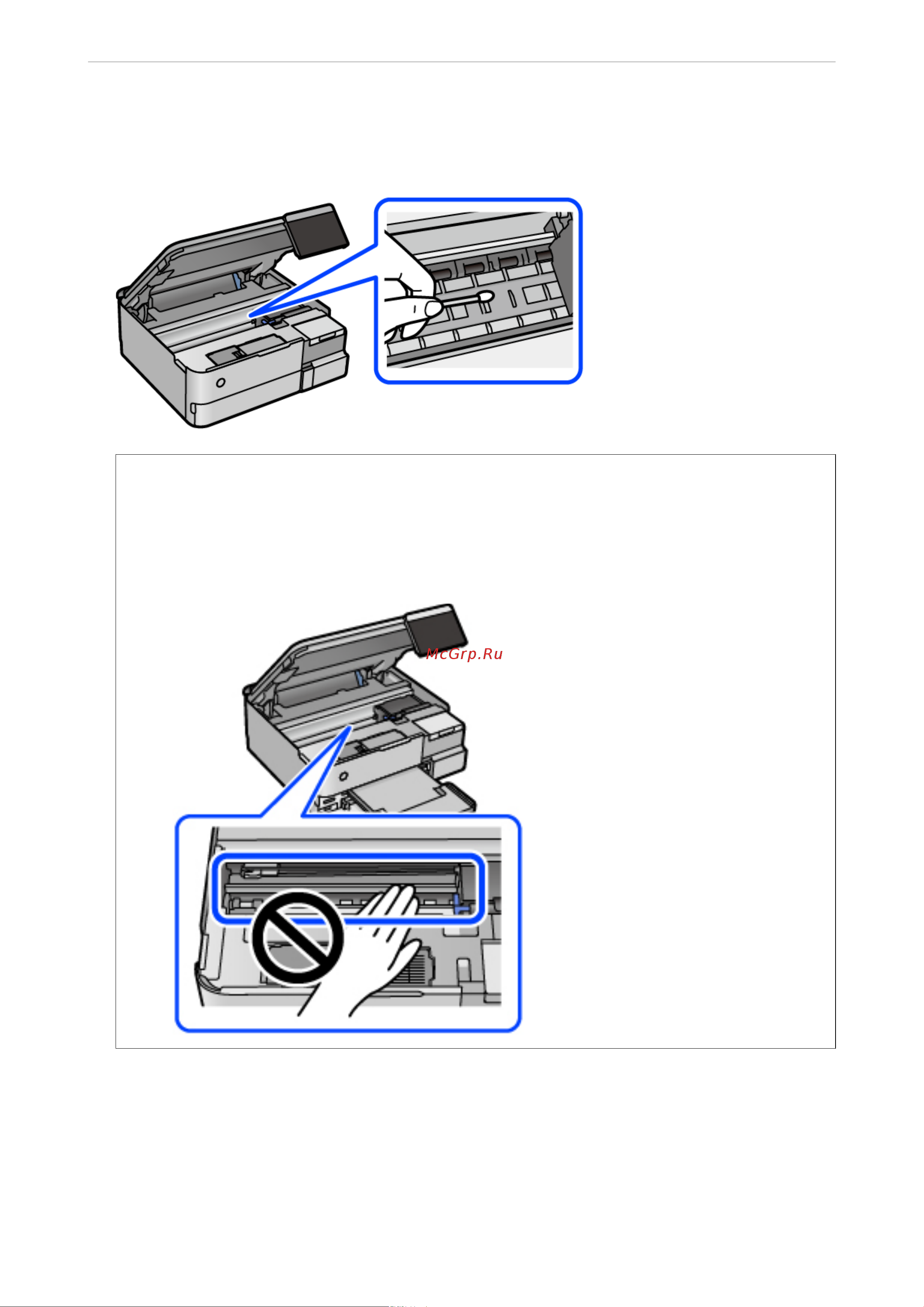 McGrp.Ru