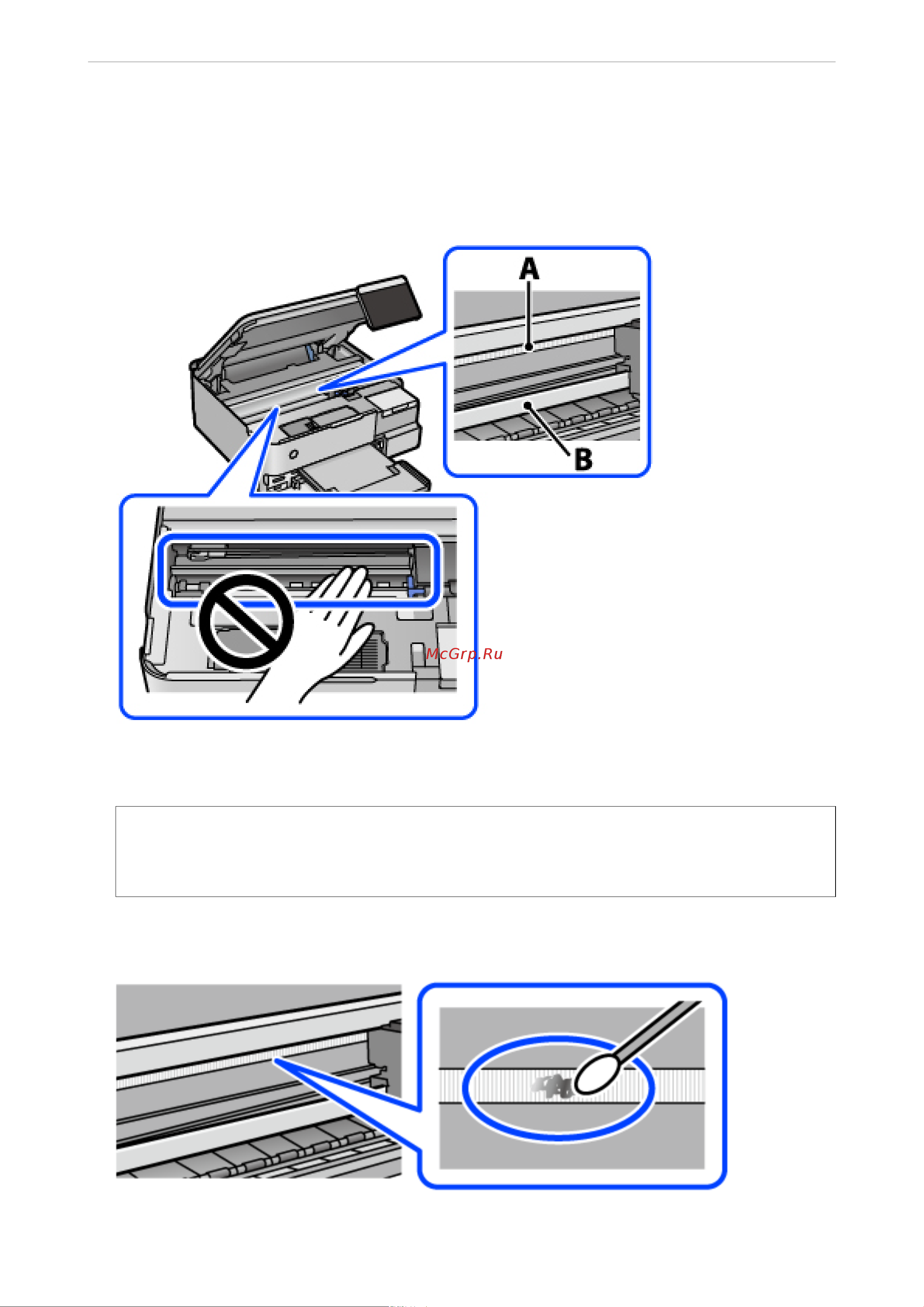 A

B

McGrp.Ru