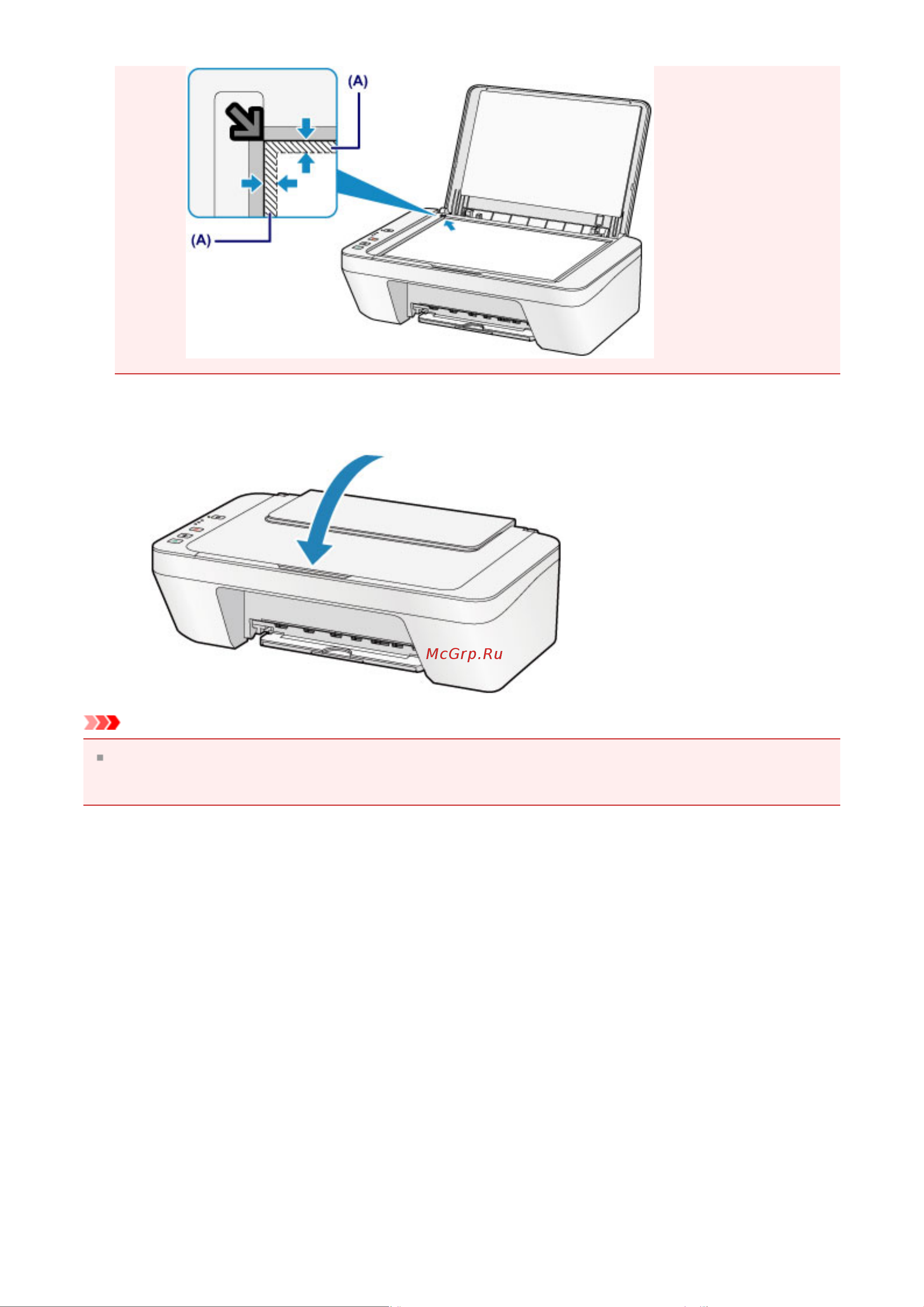 (A)

(A)

McGrp.Ru