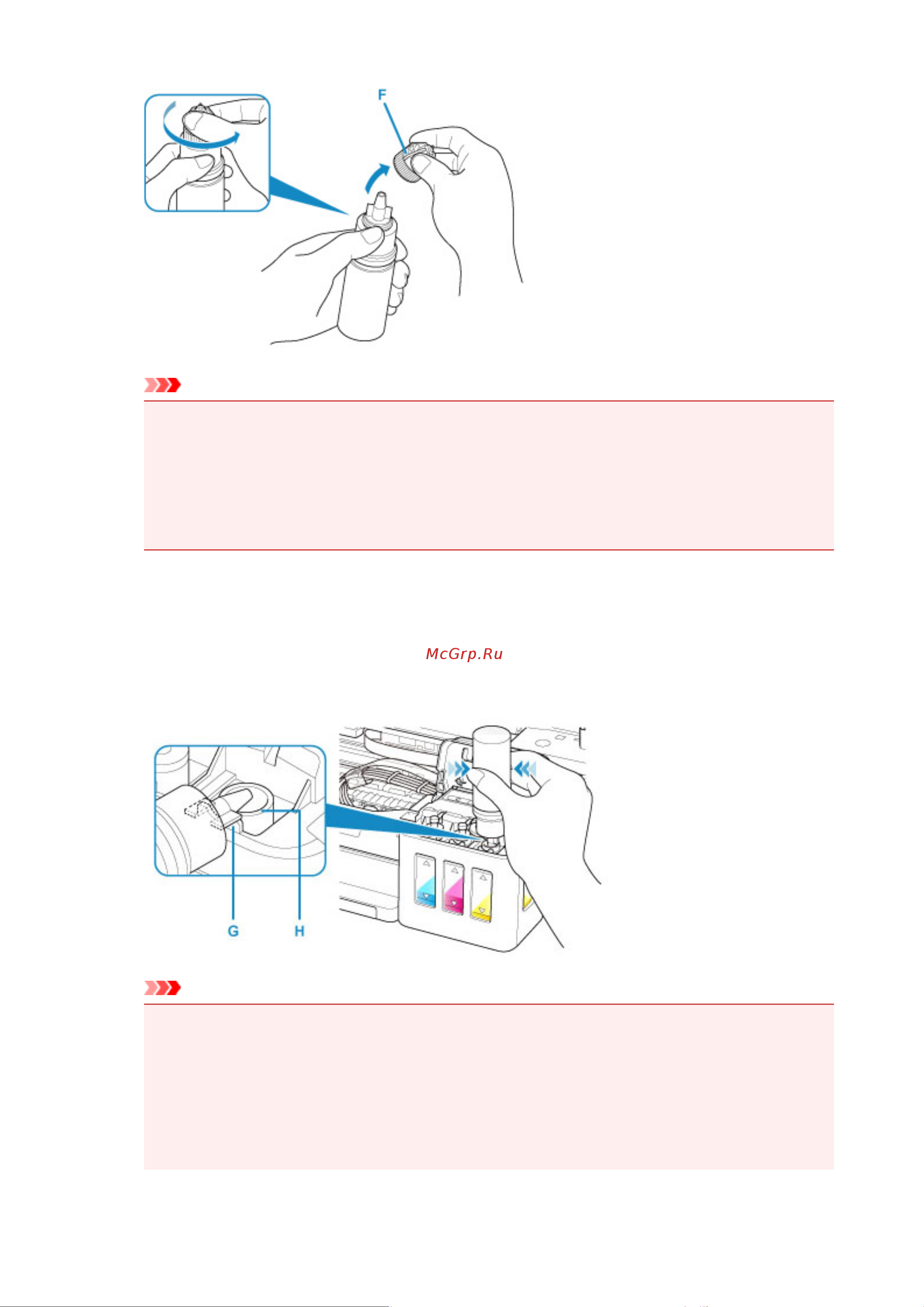 F

McGrp.Ru

G

H