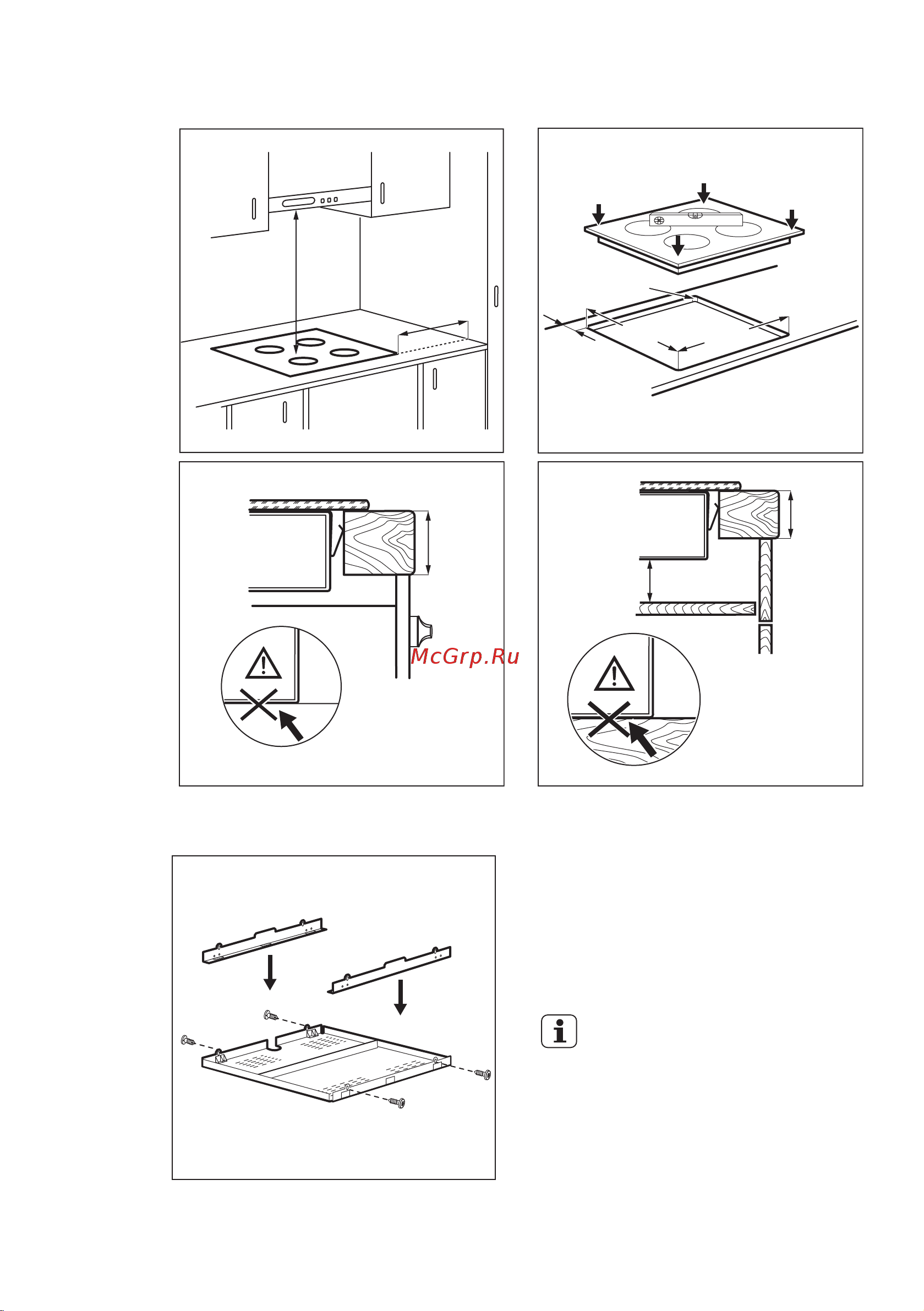 McGrp.Ru