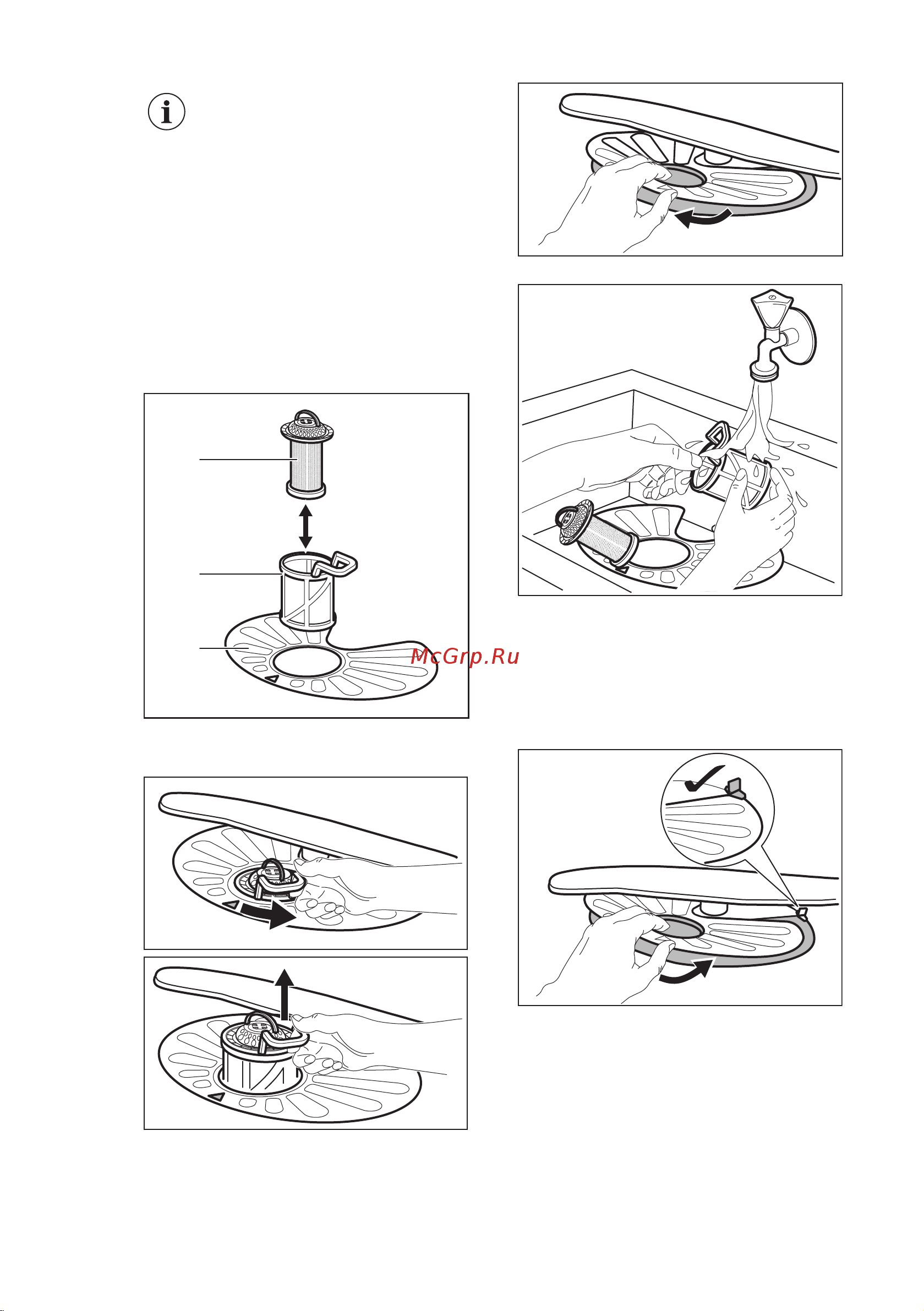 McGrp.Ru