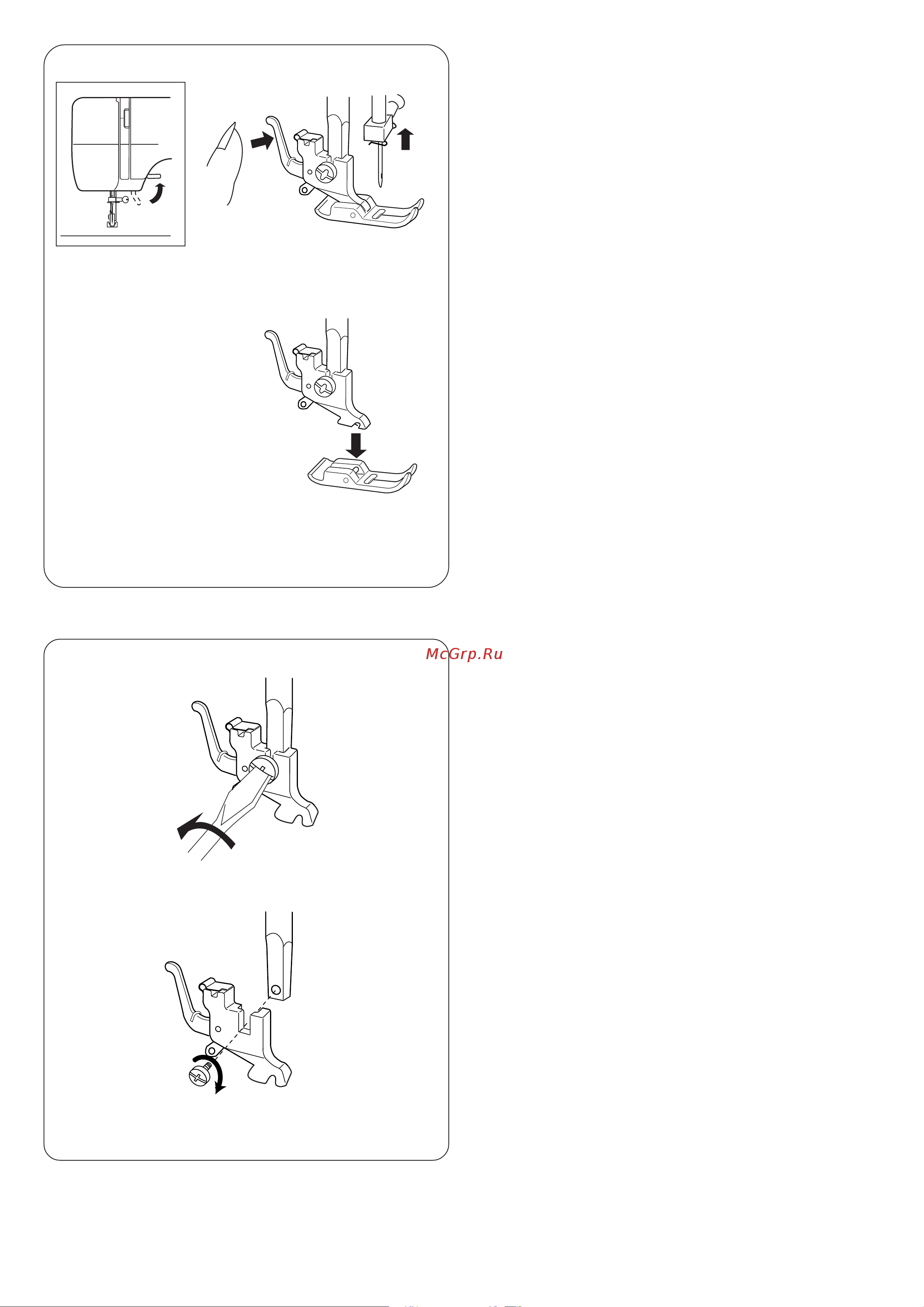 McGrp.Ru