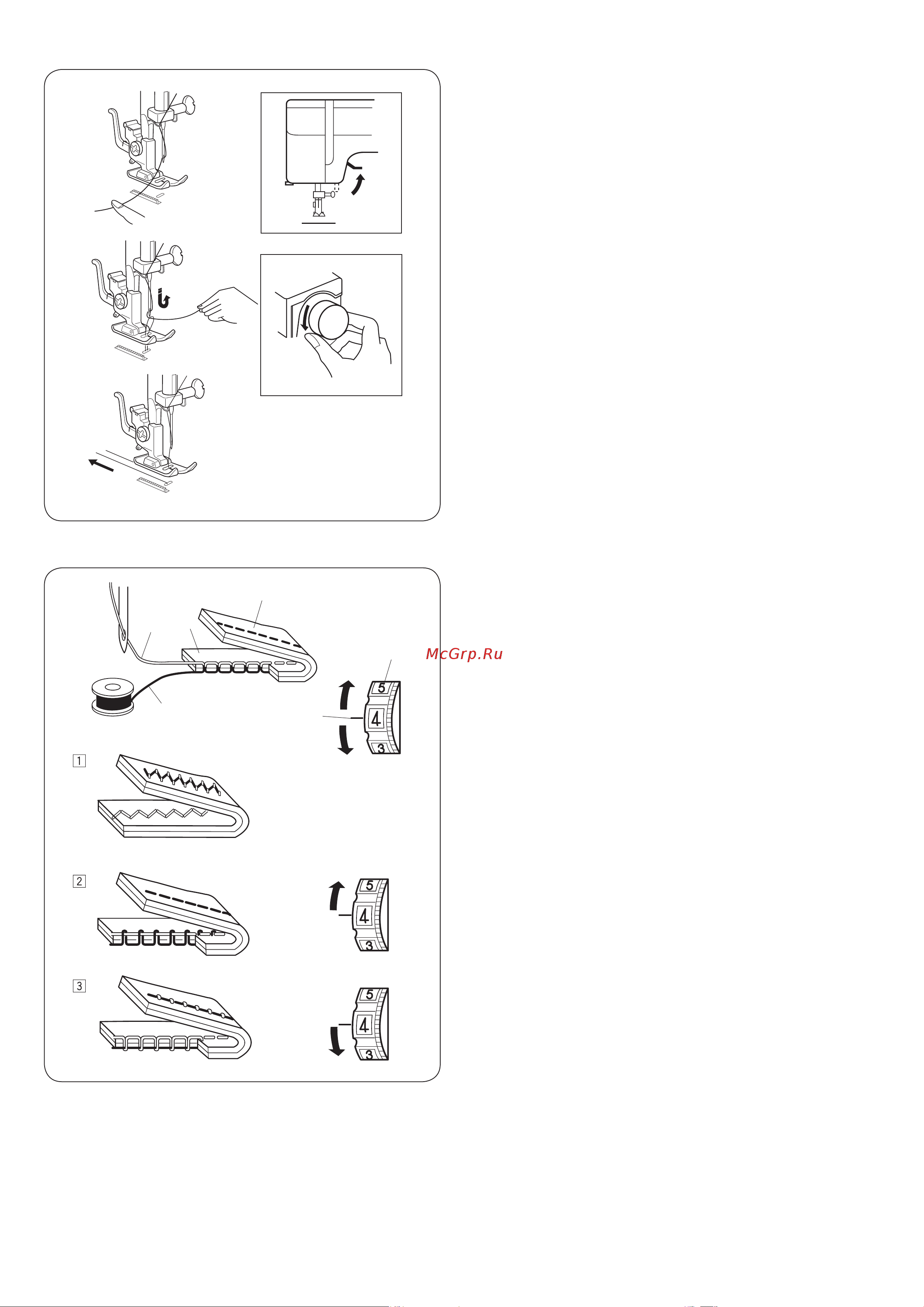 McGrp.Ru

5
4
3

1

2

5
4
3

3

5
4
3