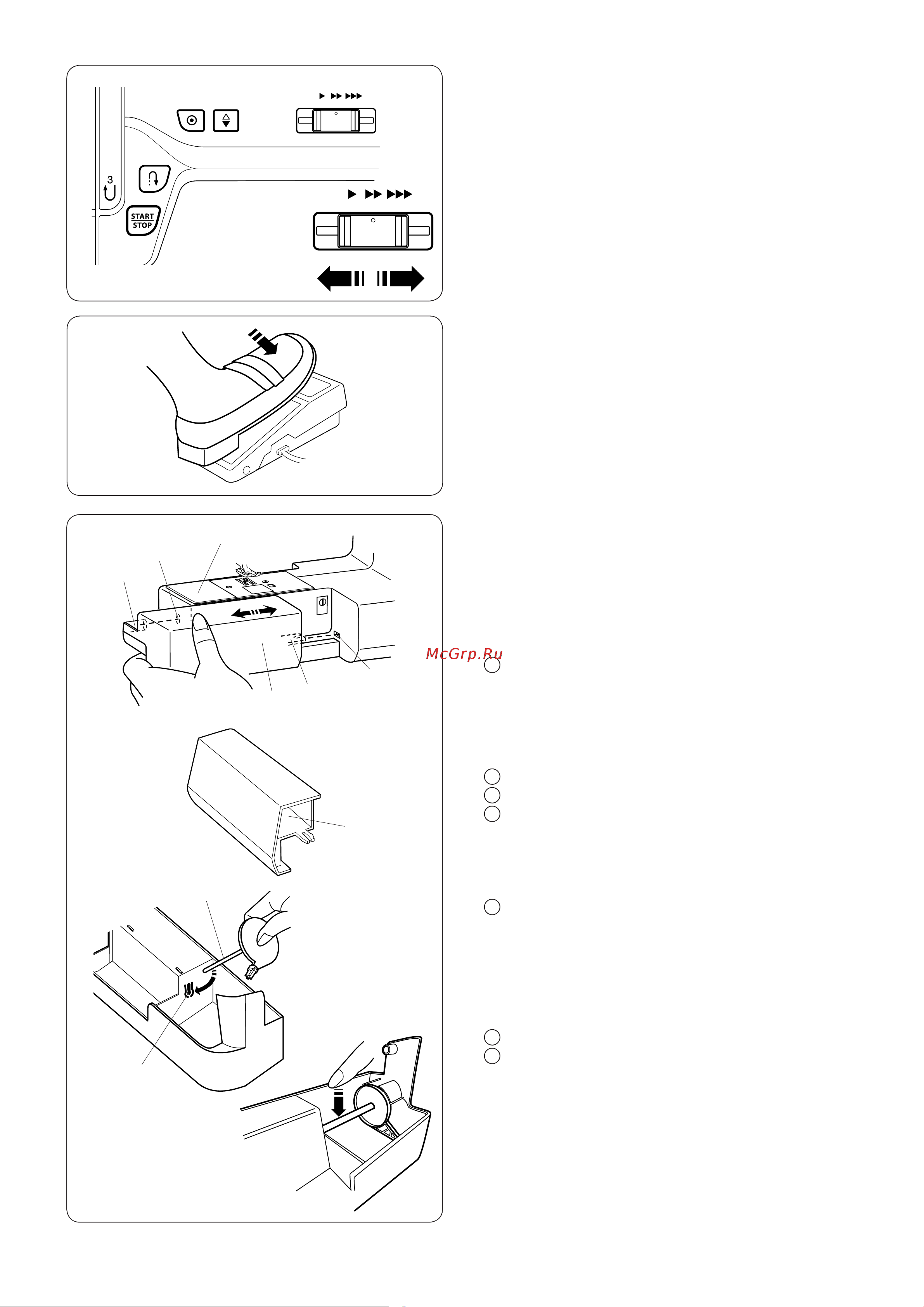 3

START STOP

McGrp.Ru