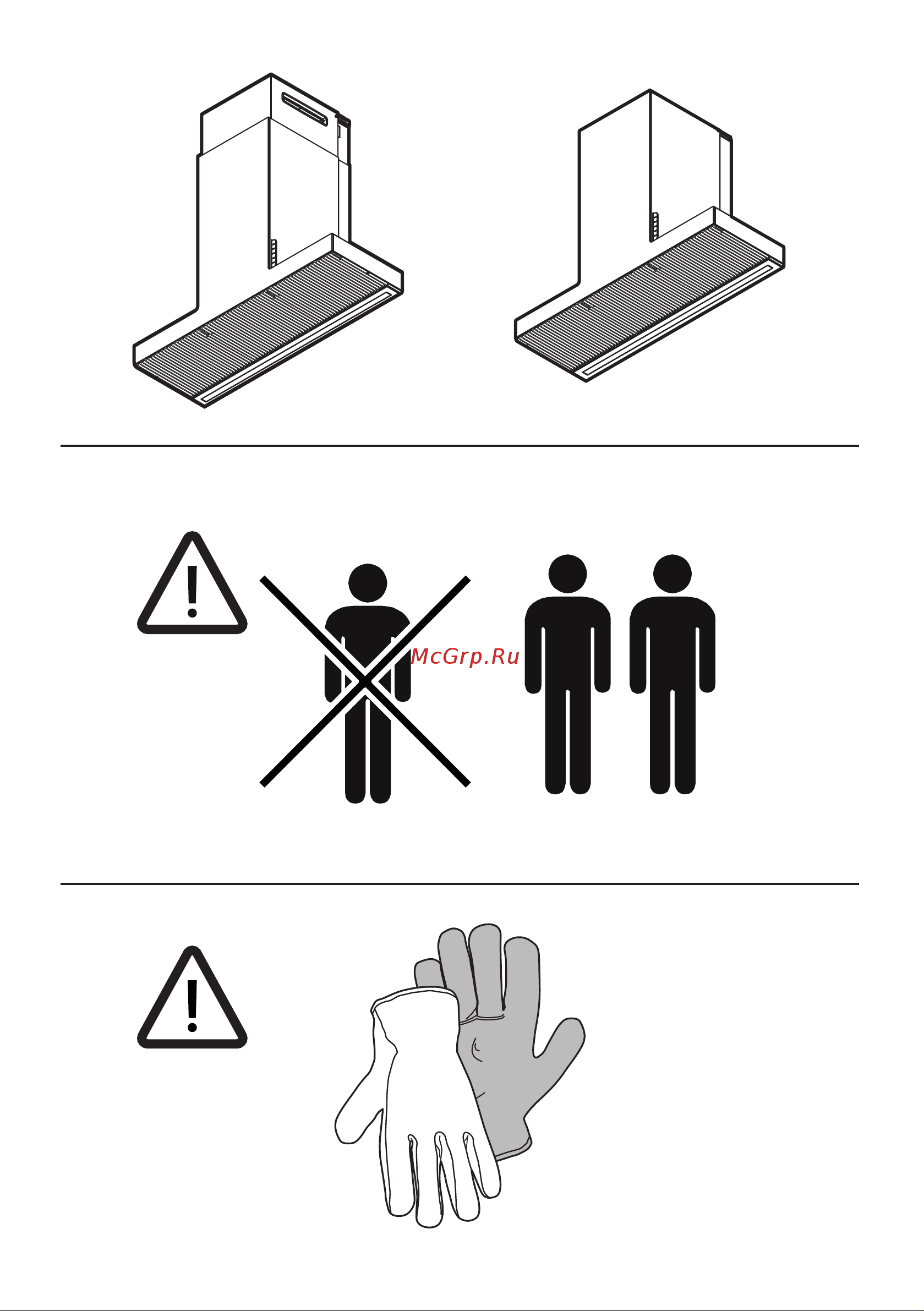 McGrp.Ru