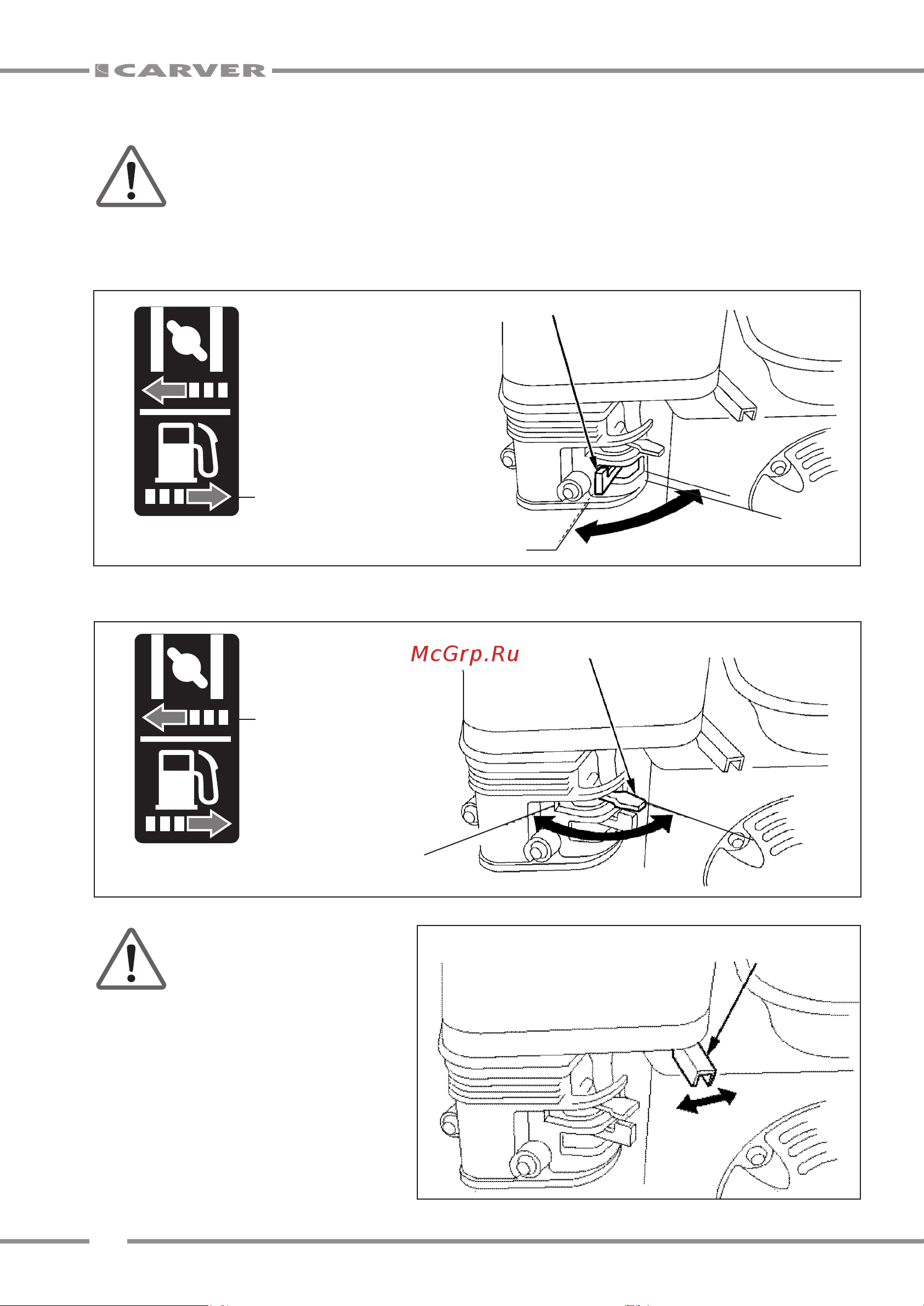 CARVER

McGrp.Ru