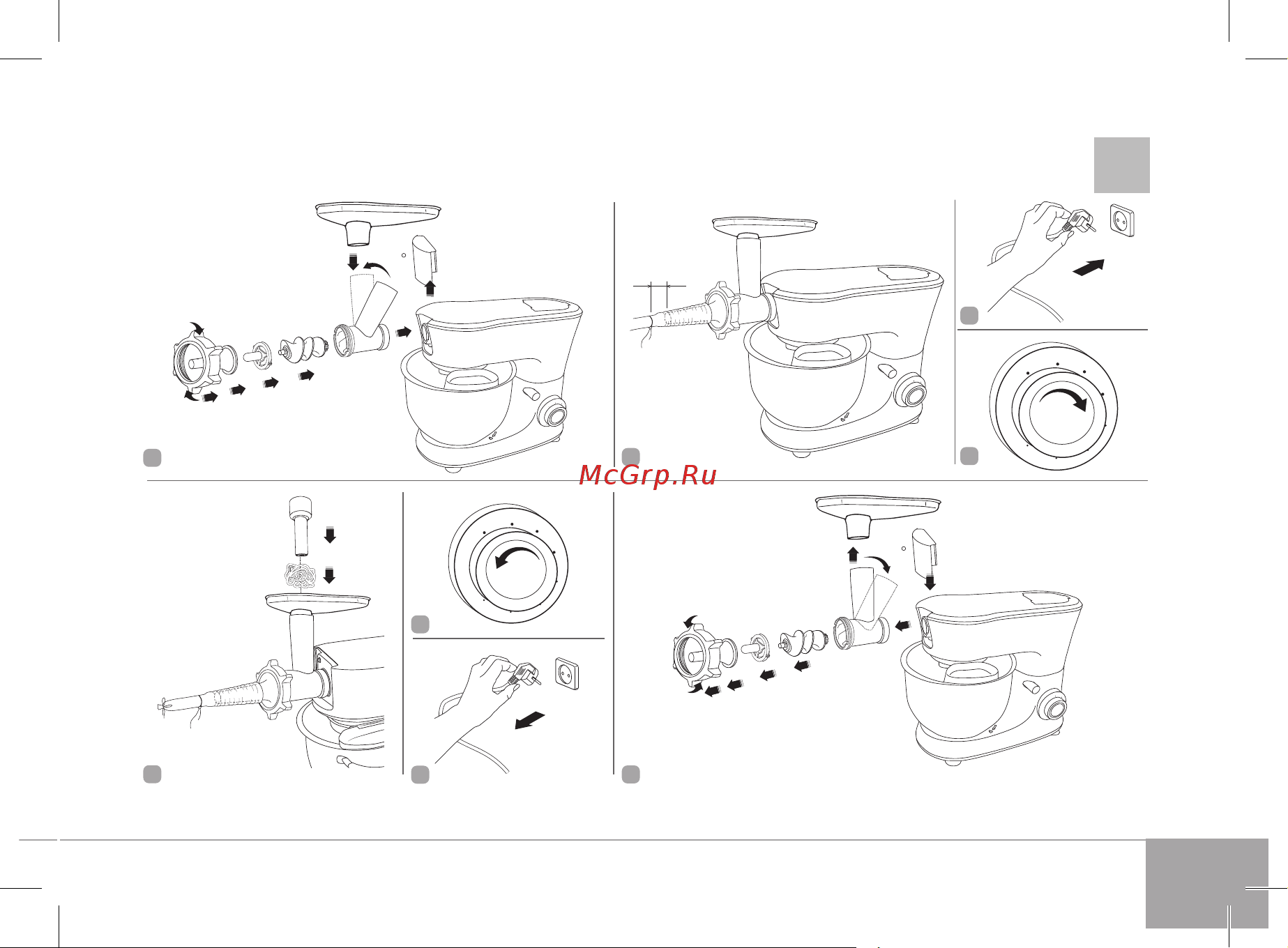 McGrp.Ru