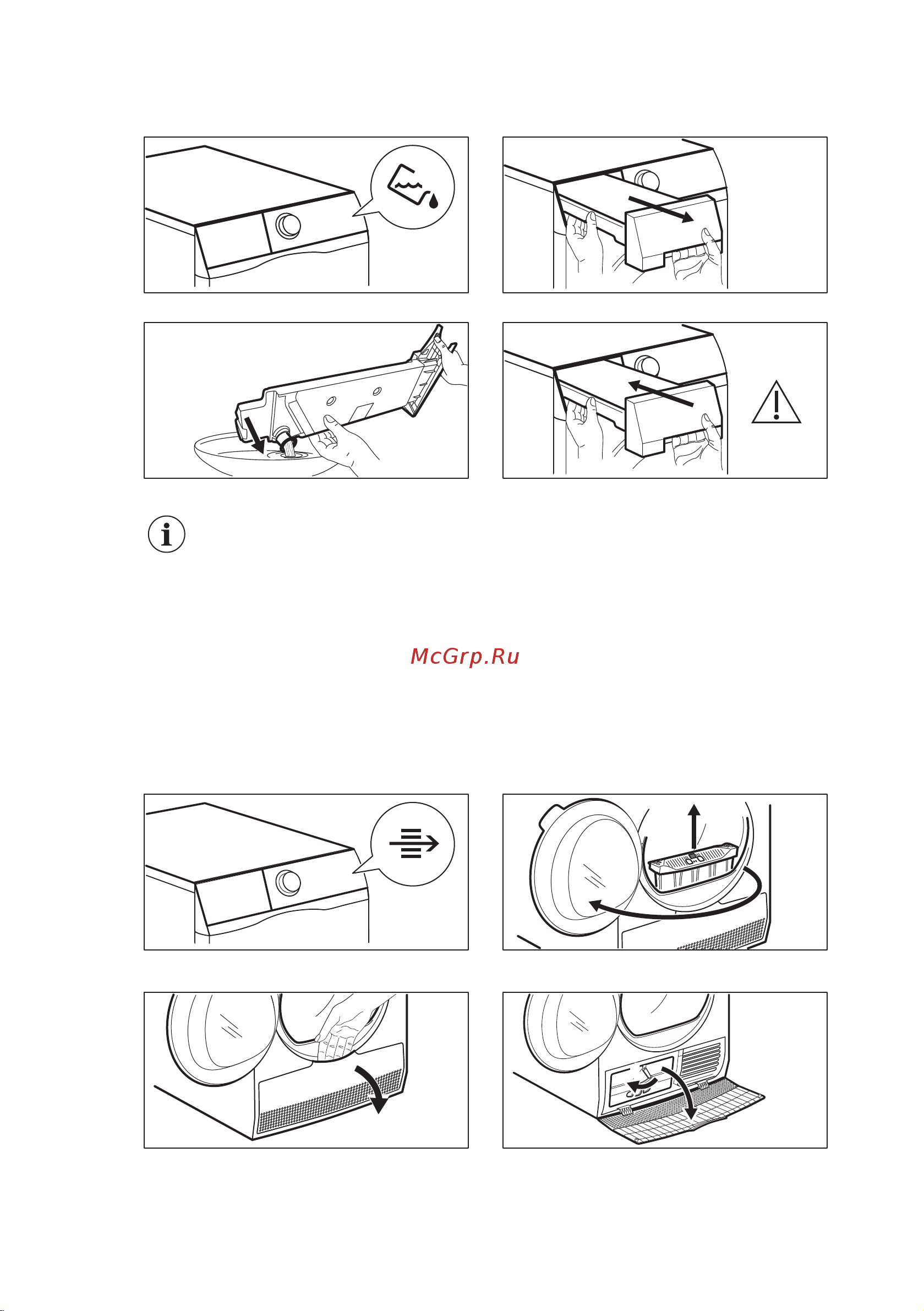 McGrp.Ru