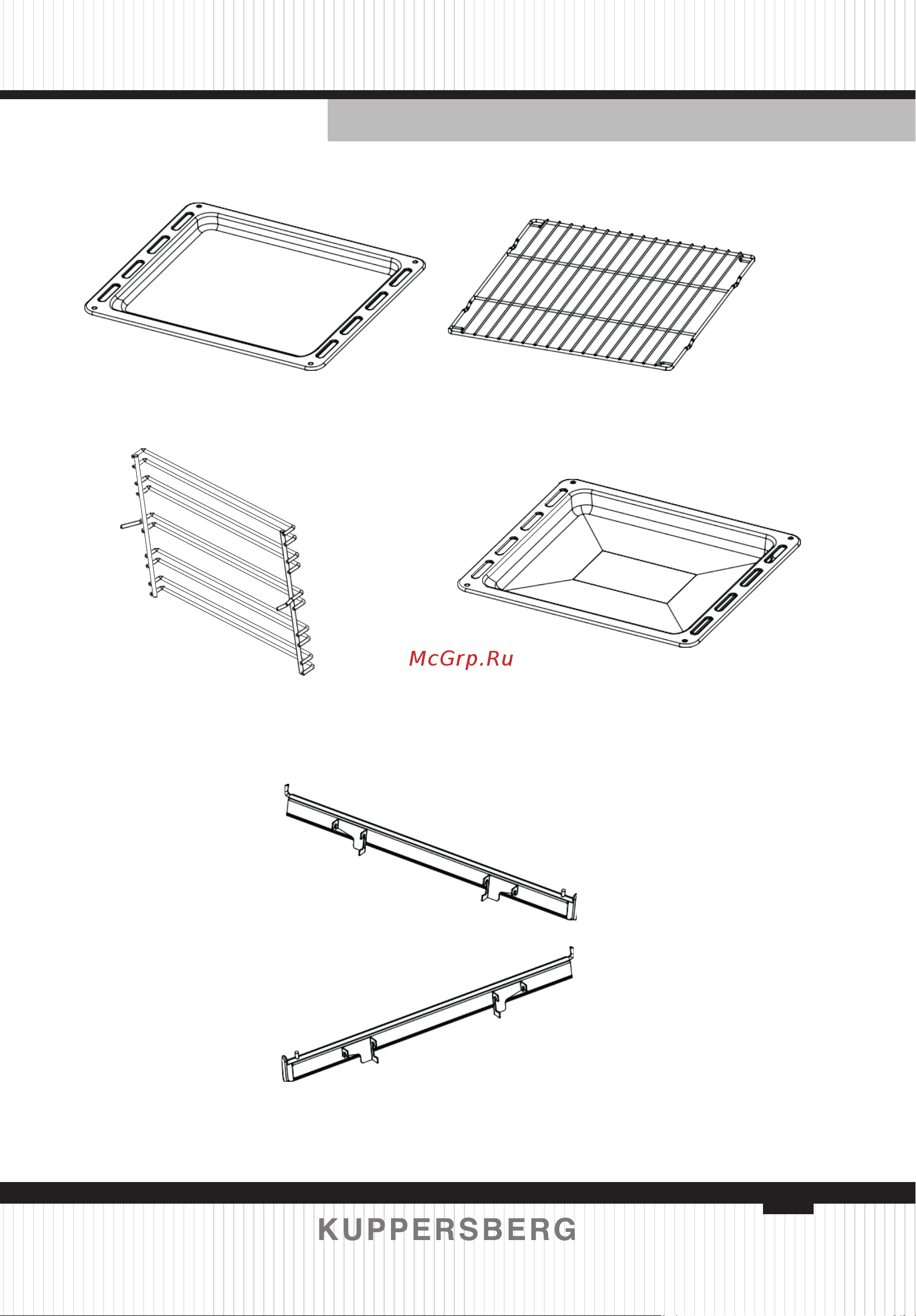 McGrp.Ru

KUPPERSBERG