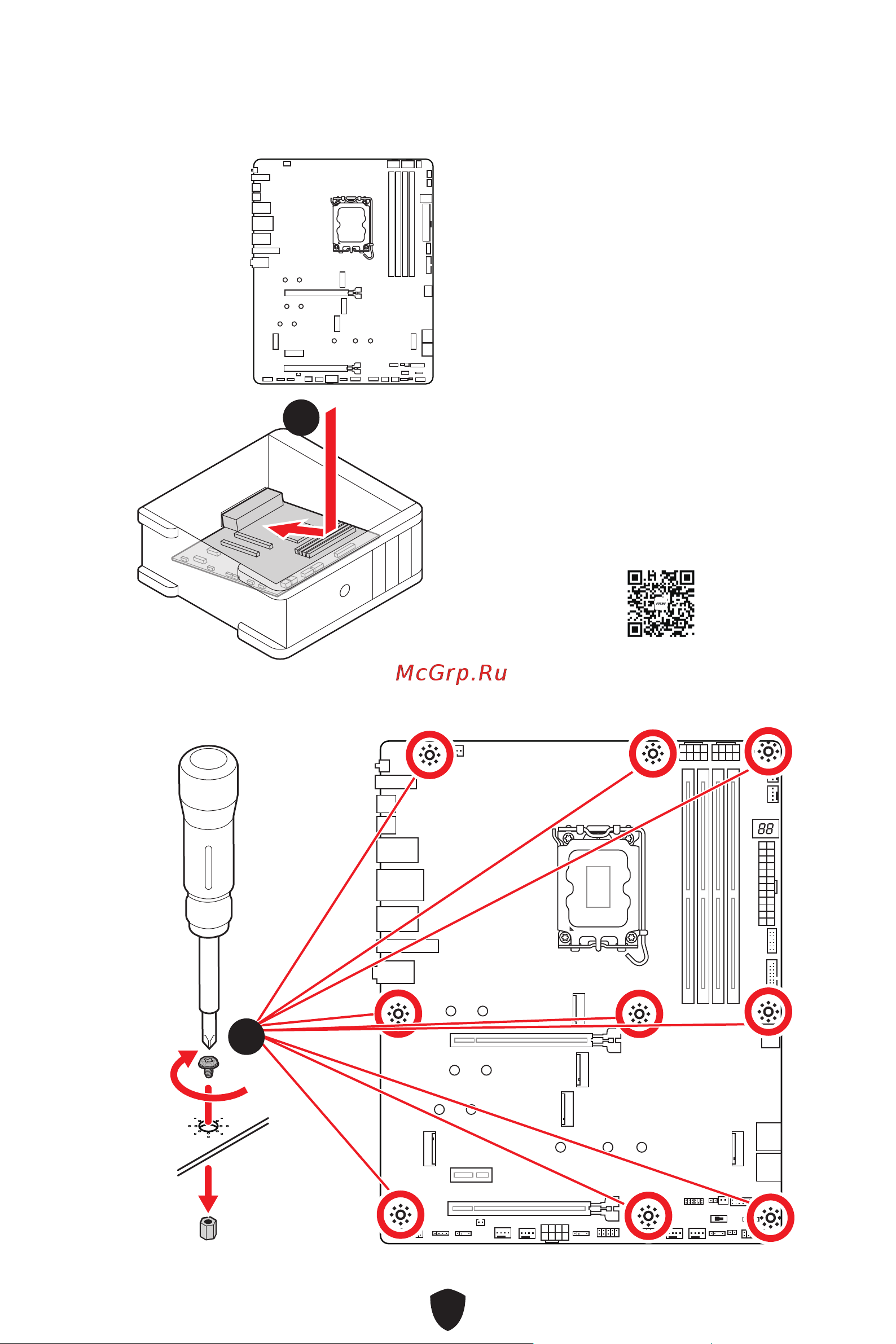 McGrp.Ru

88