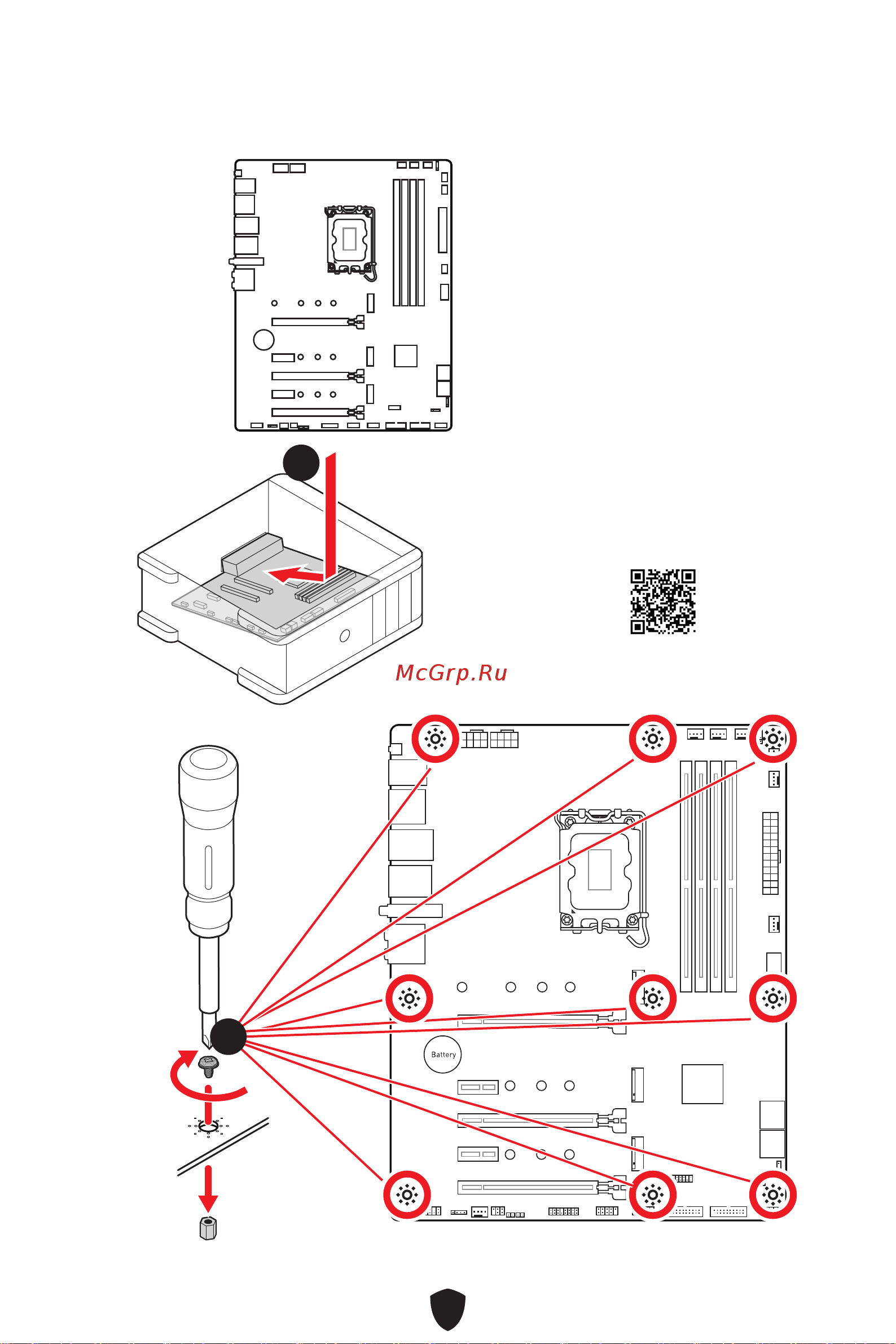 McGrp.Ru

Battery