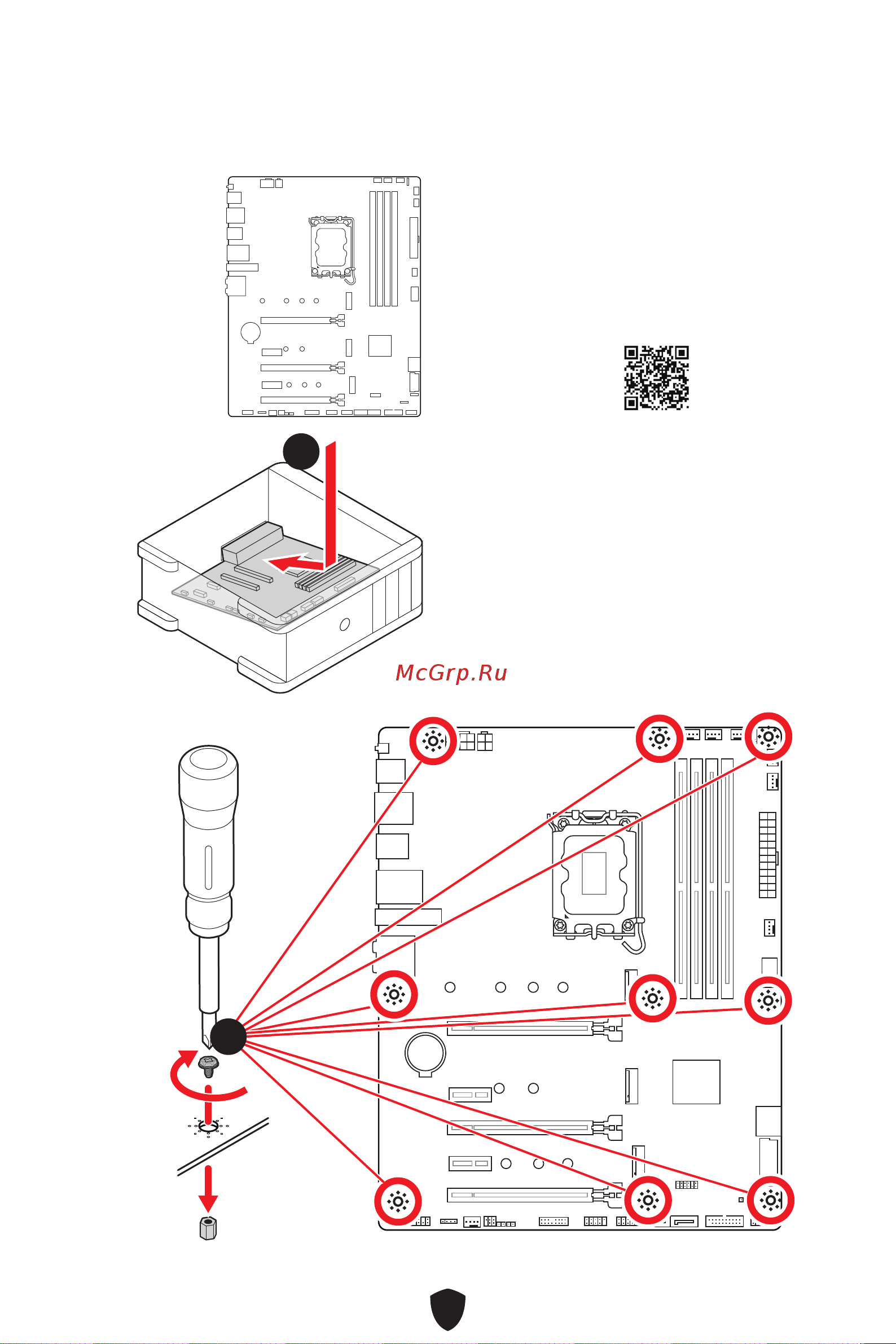 McGrp.Ru