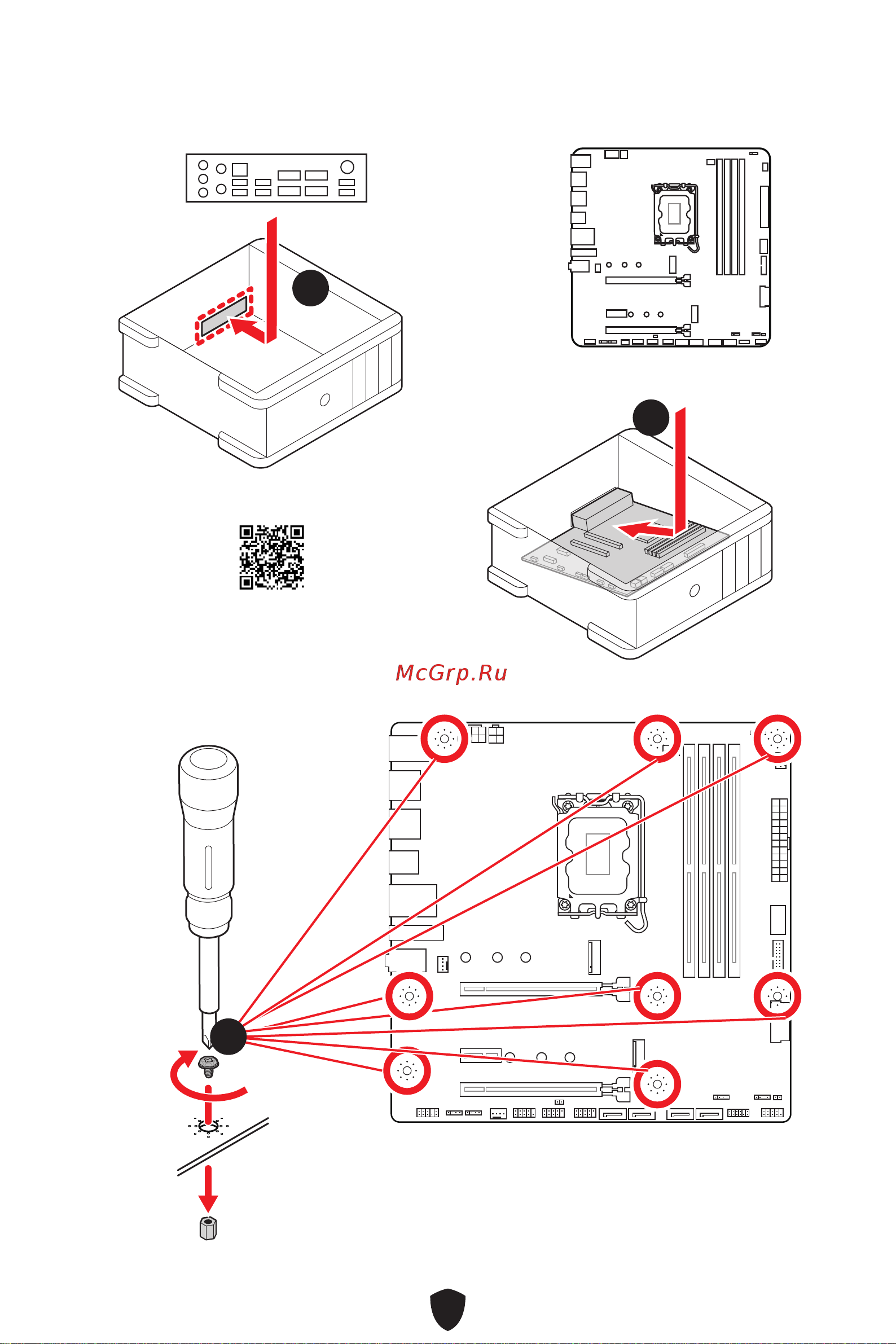 McGrp.Ru