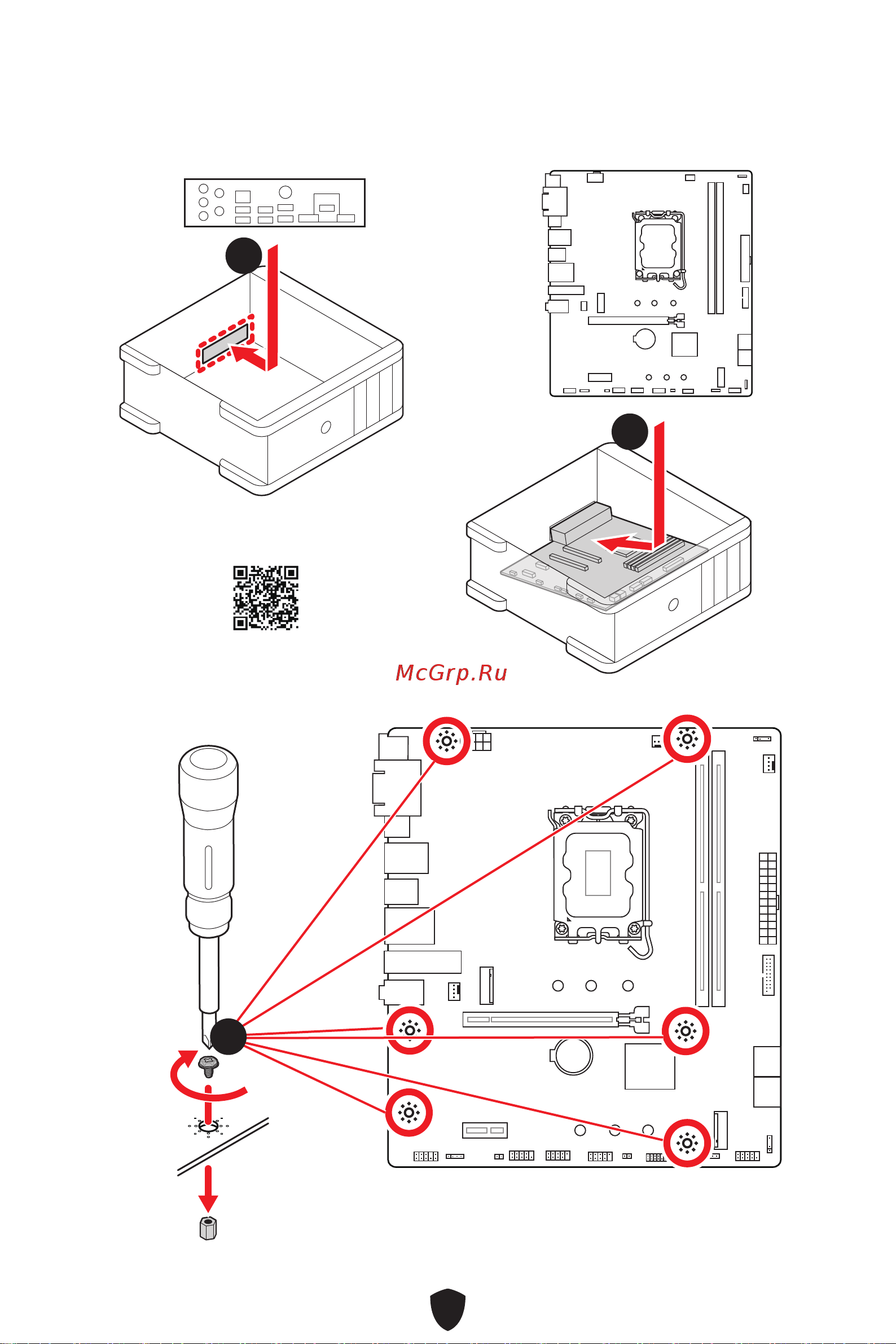 McGrp.Ru