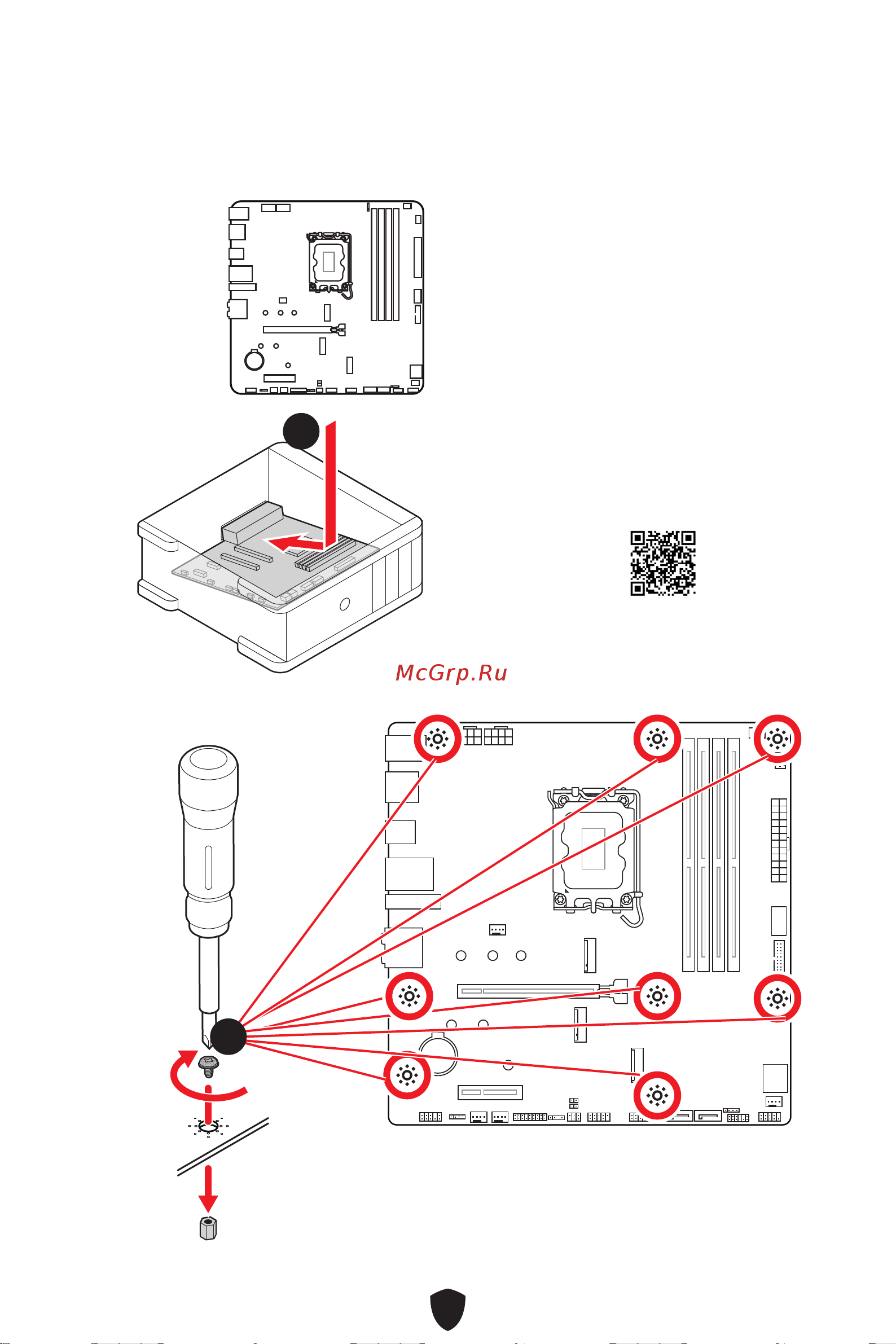 McGrp.Ru