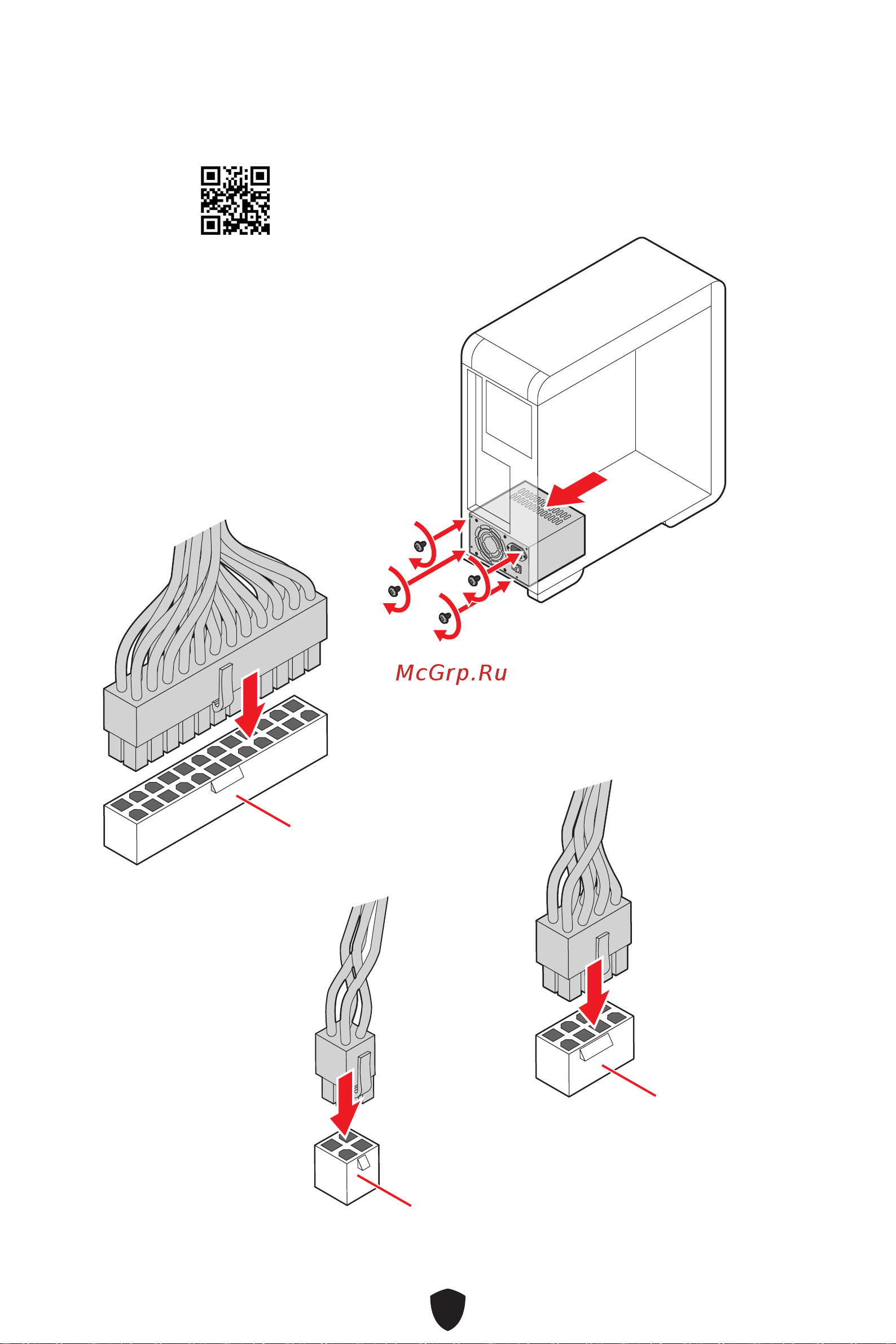 McGrp.Ru