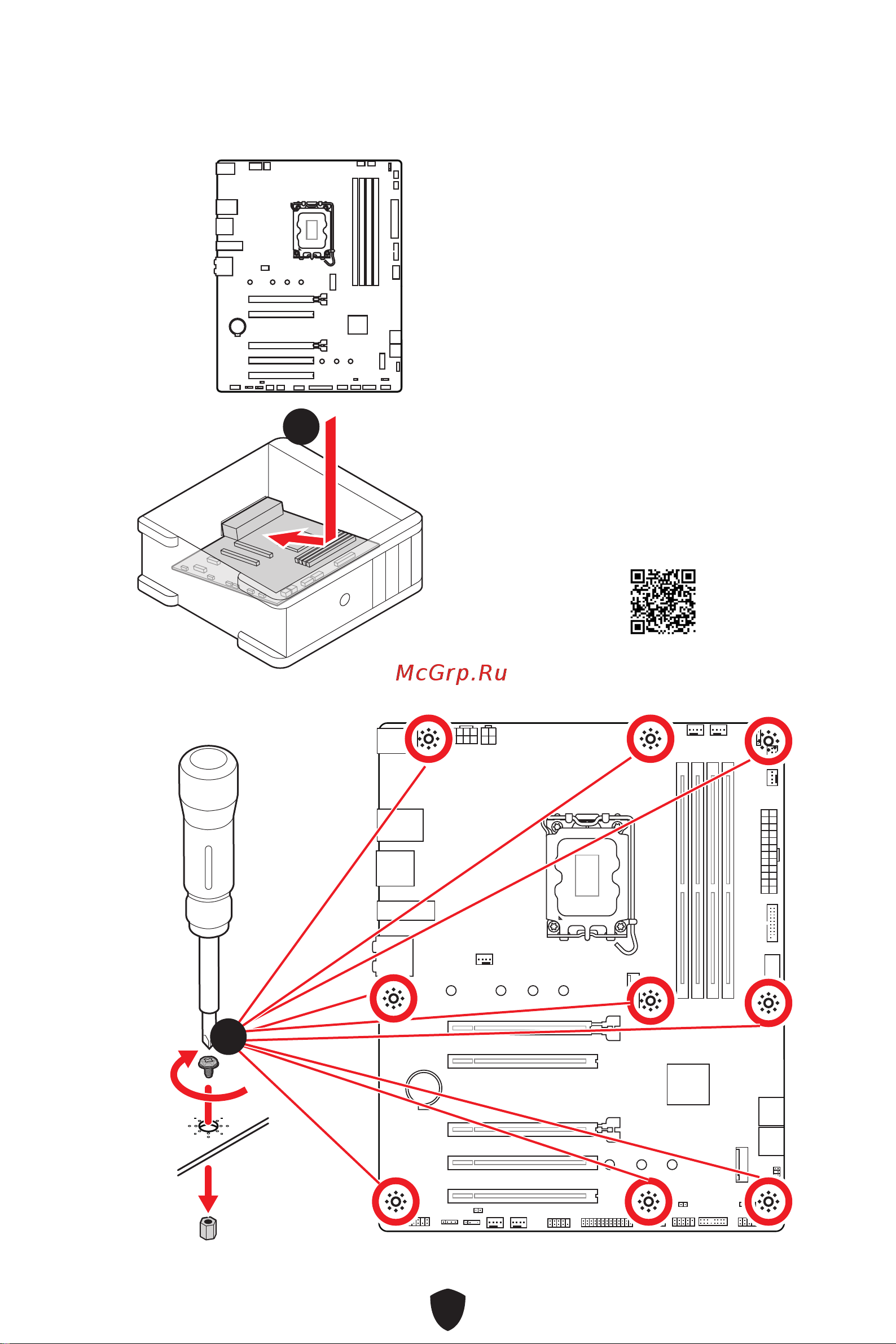 McGrp.Ru