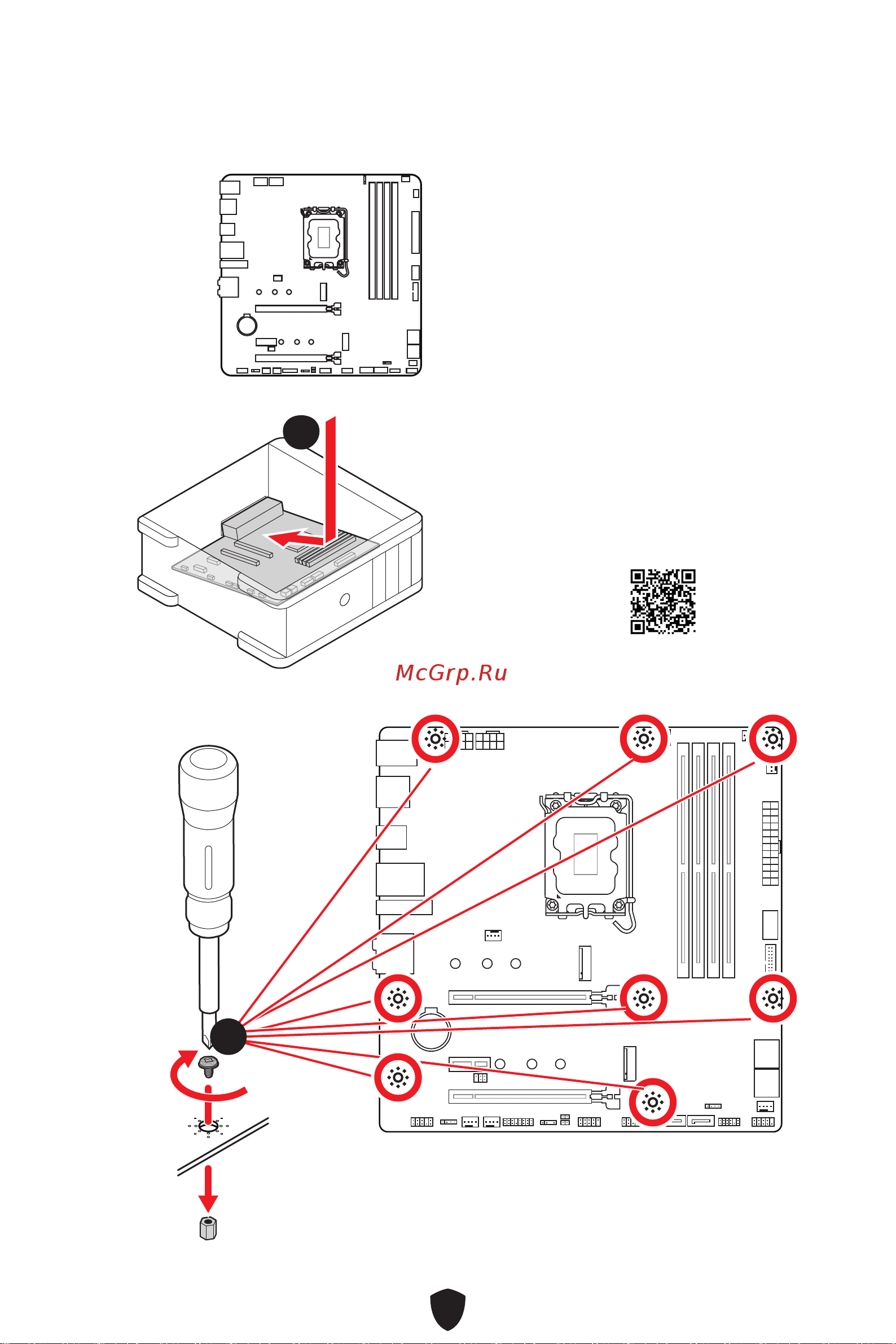 McGrp.Ru