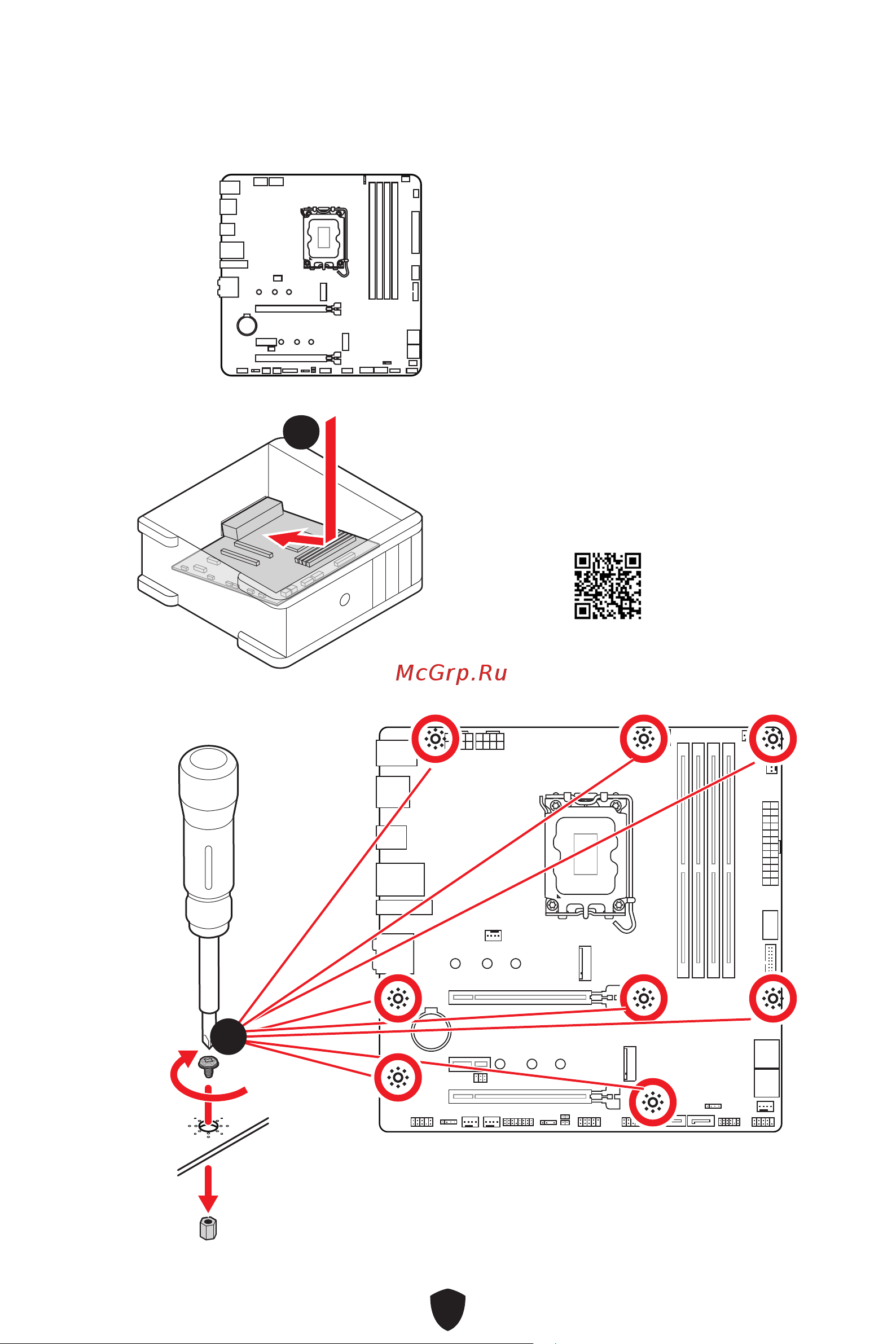 McGrp.Ru