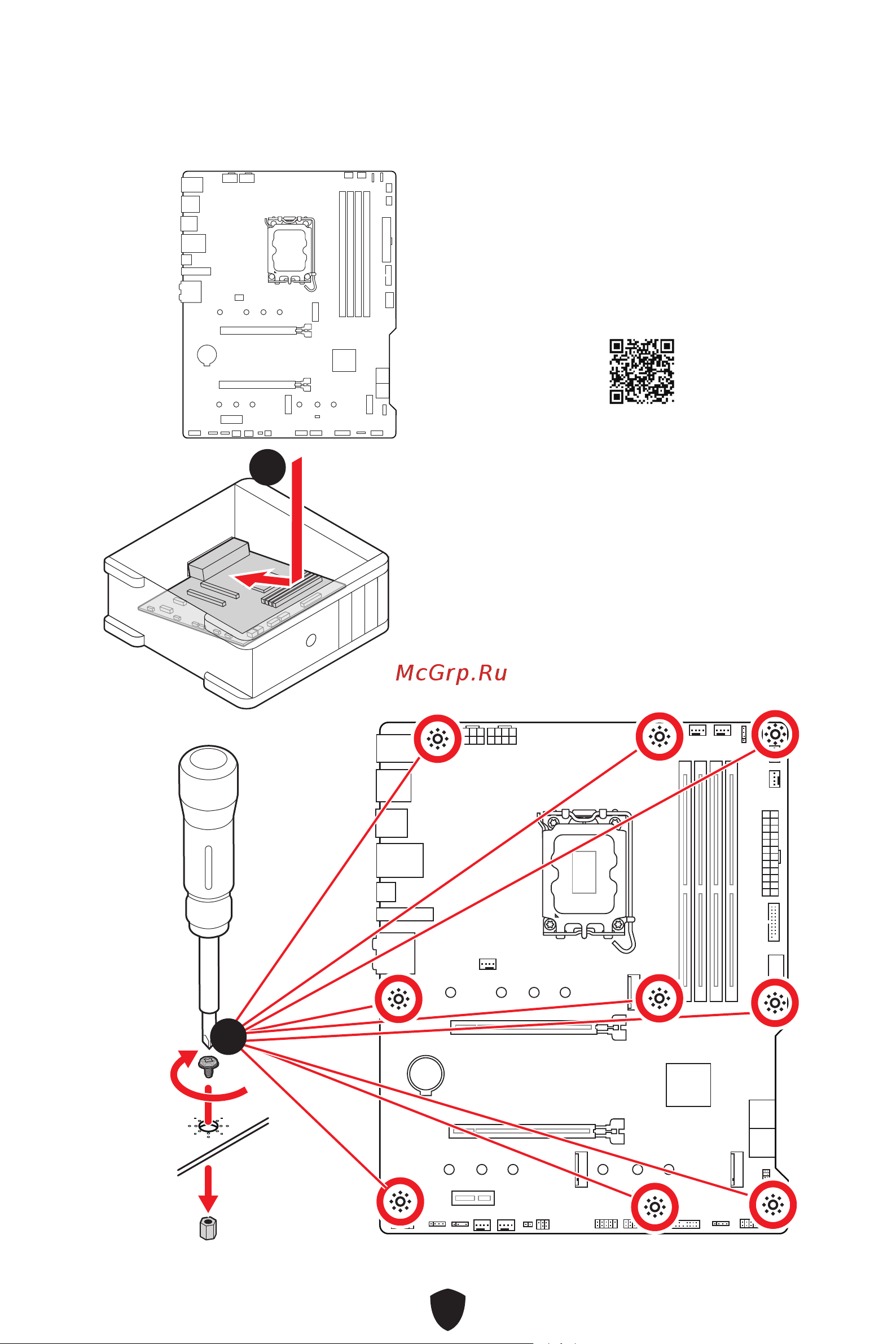 McGrp.Ru