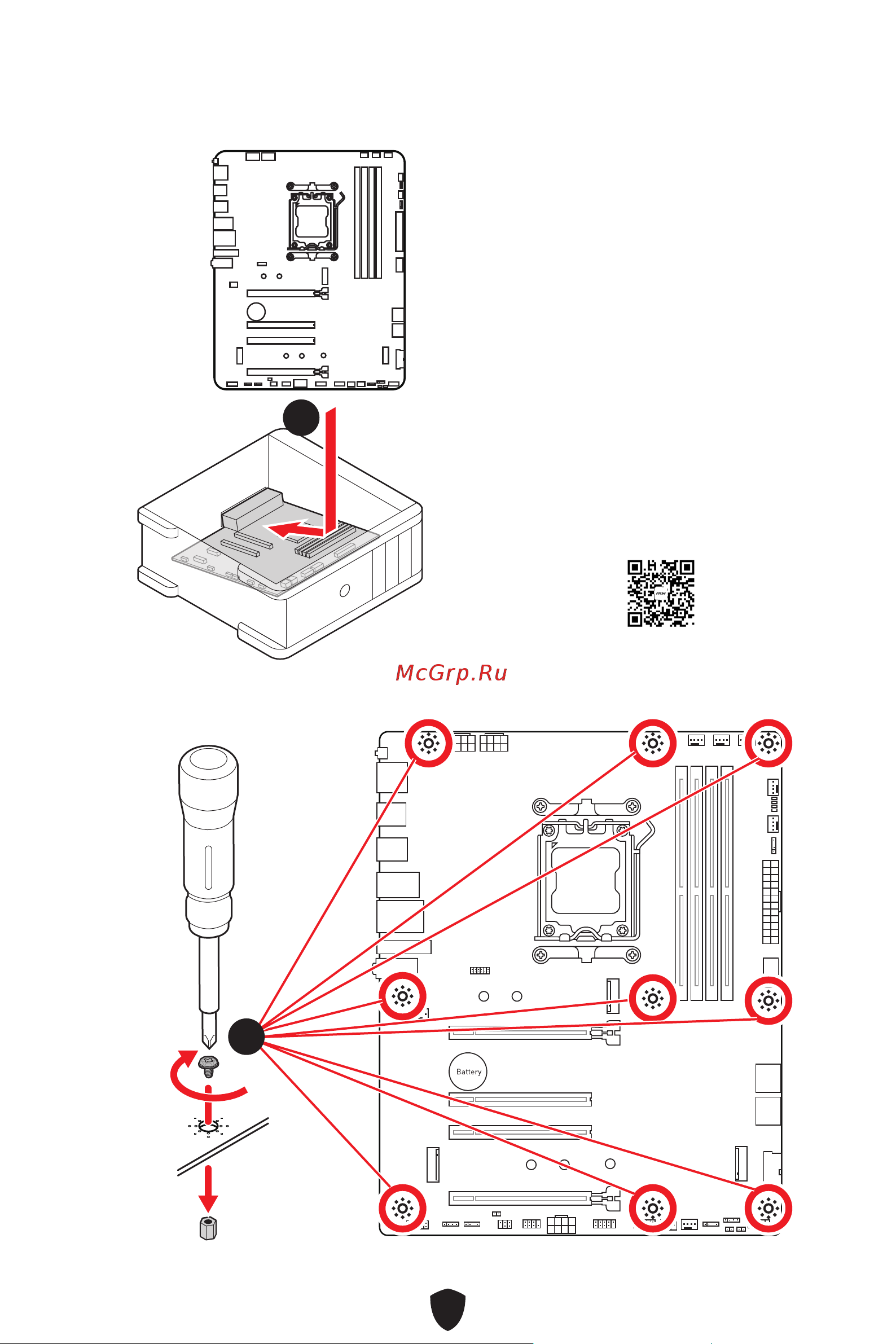 McGrp.Ru

Battery