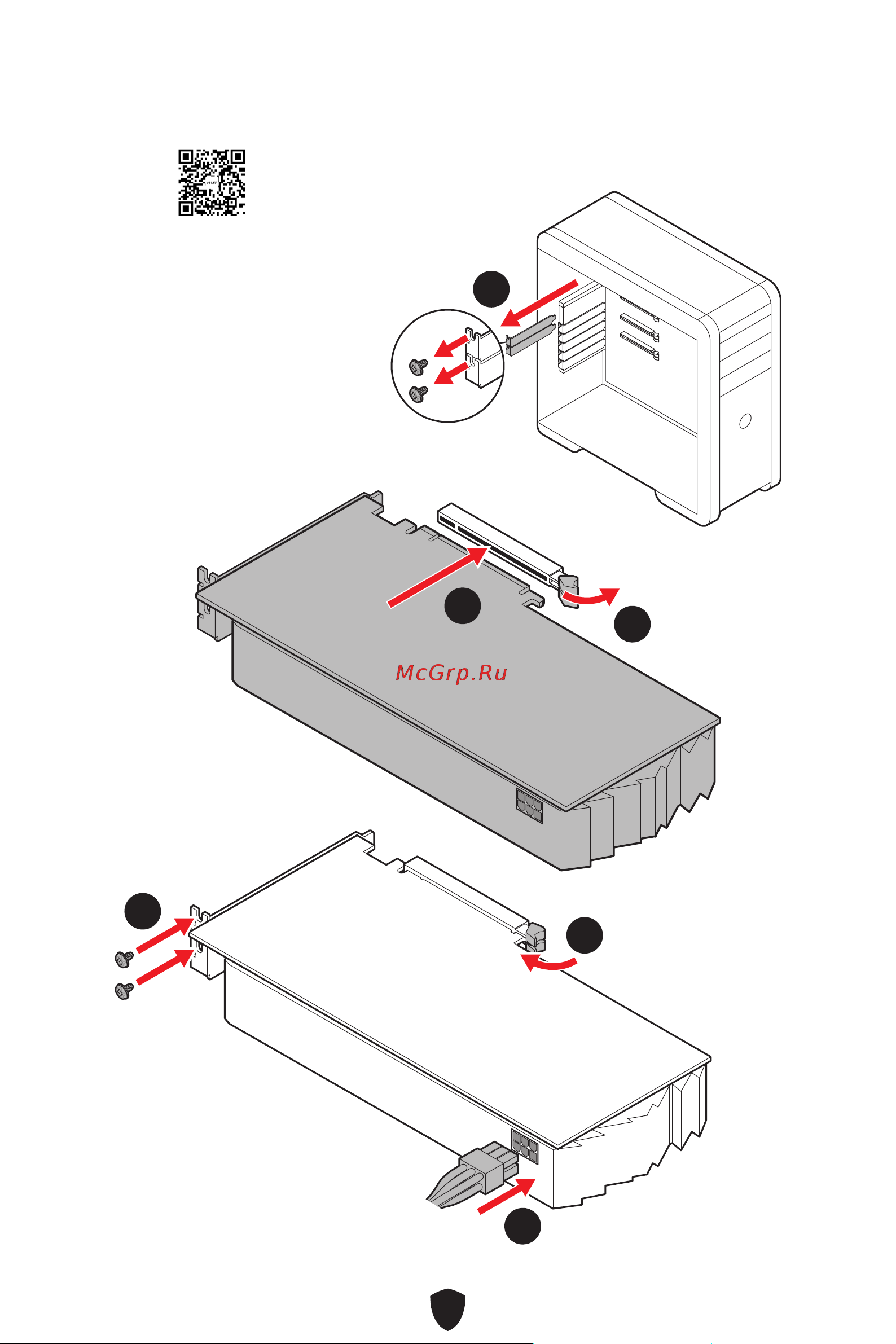 McGrp.Ru