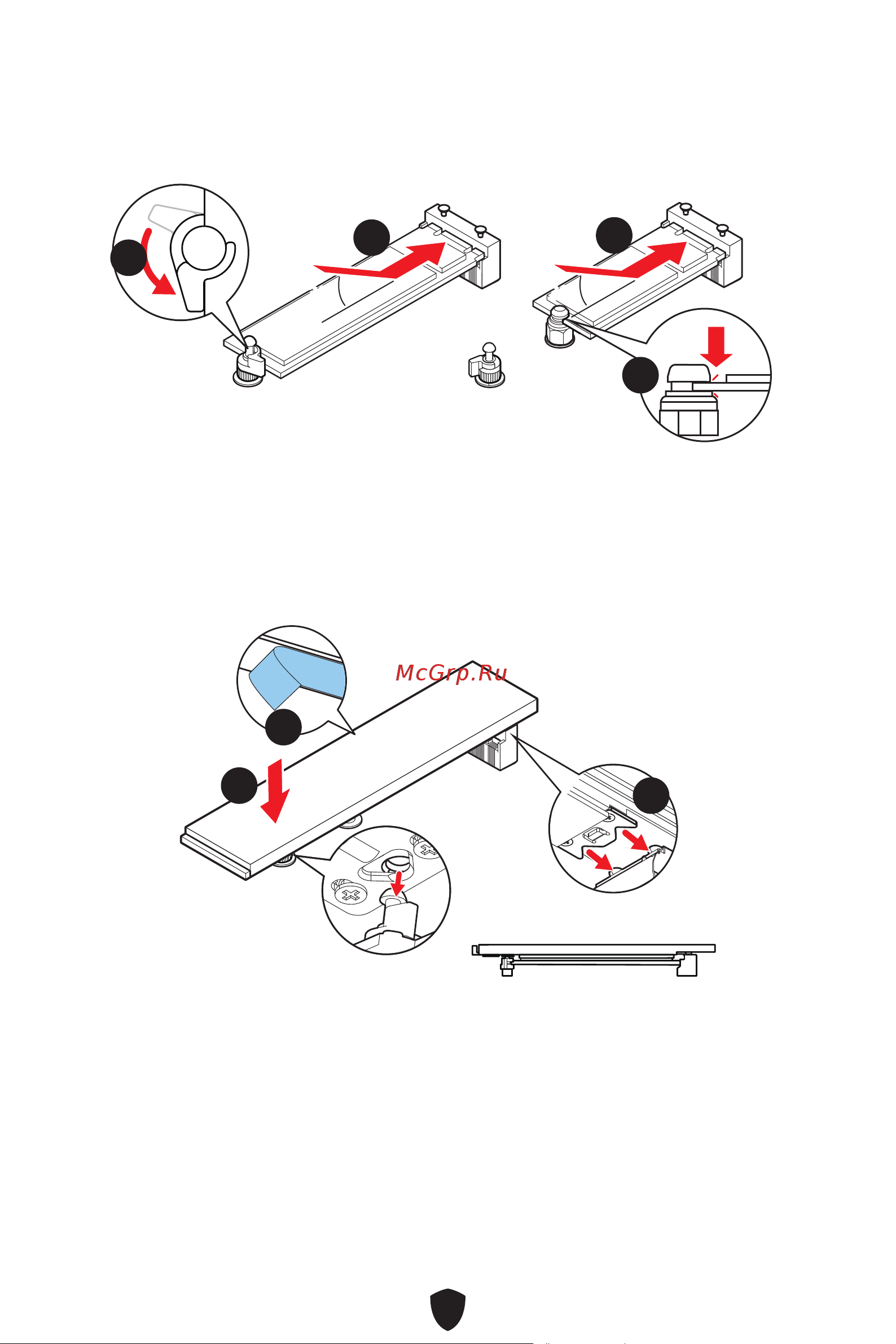 McGrp.Ru