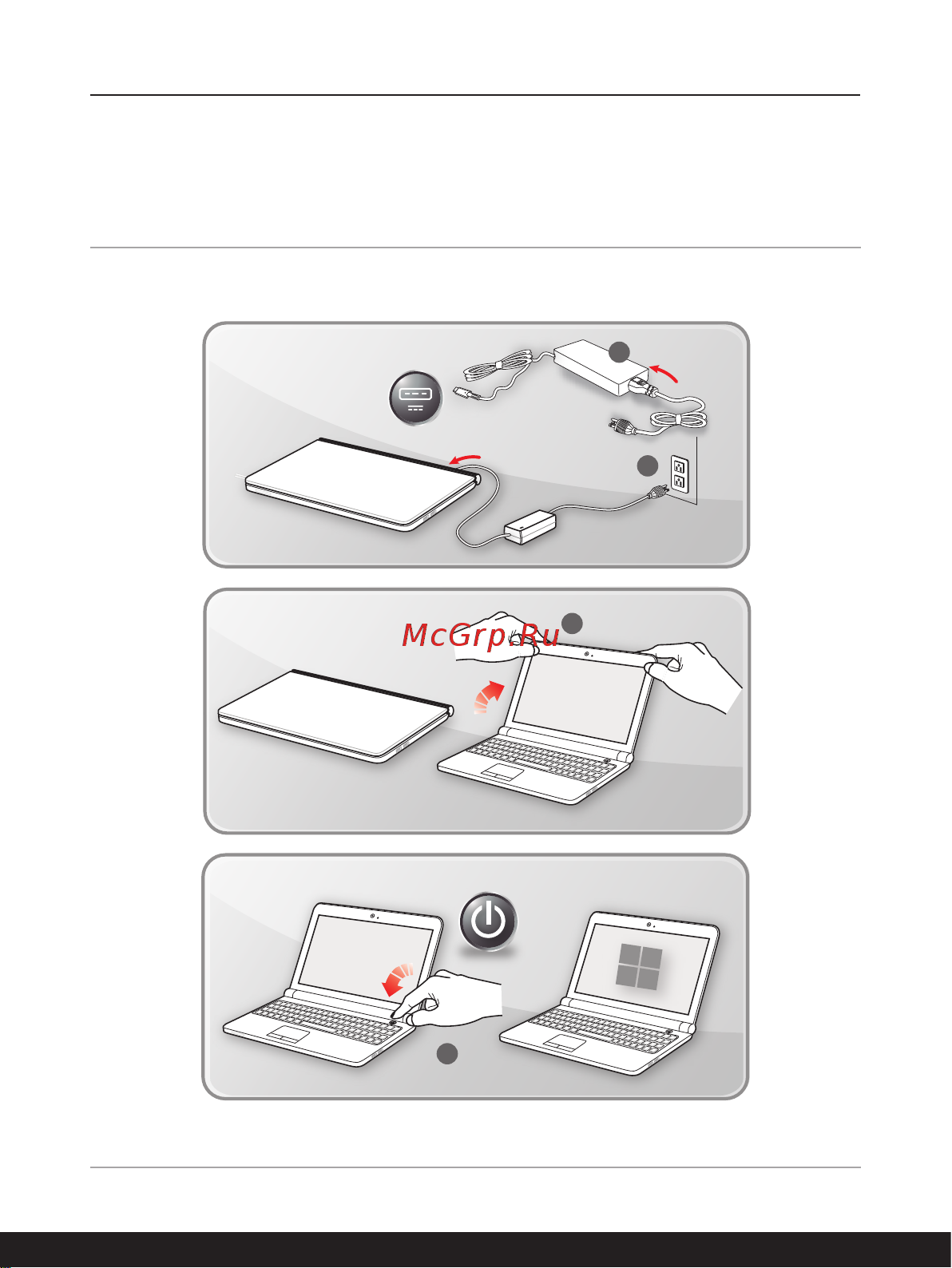 McGrp.Ru